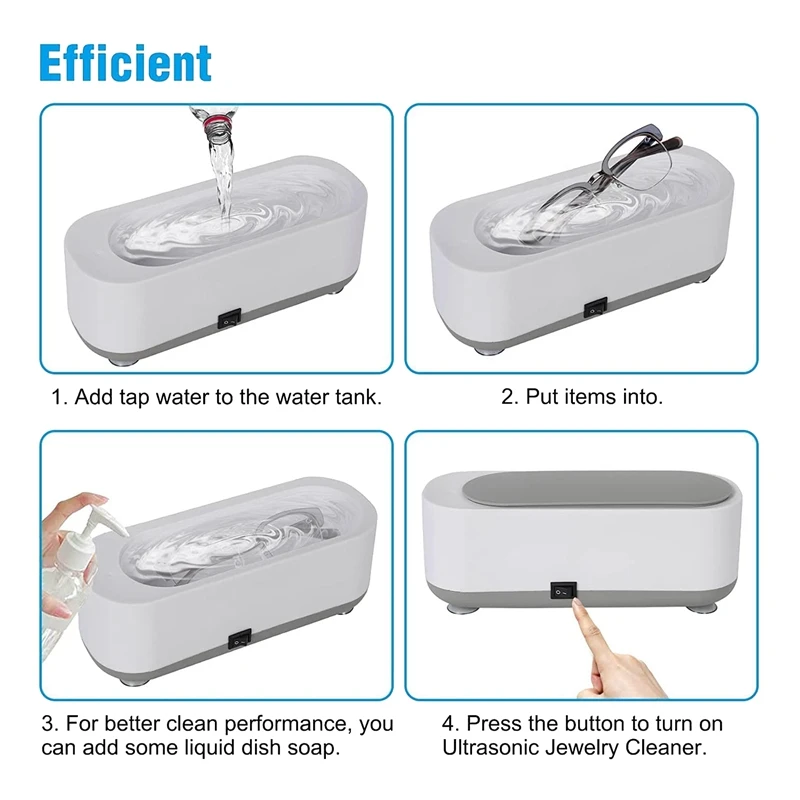 Efficient

1. Add tap water to the water tank.

2. Put items into.

3. For better clean performance, you can add some liquid dish soap.

4. Press the button to turn on Ultrasonic Jewelry Cleaner.