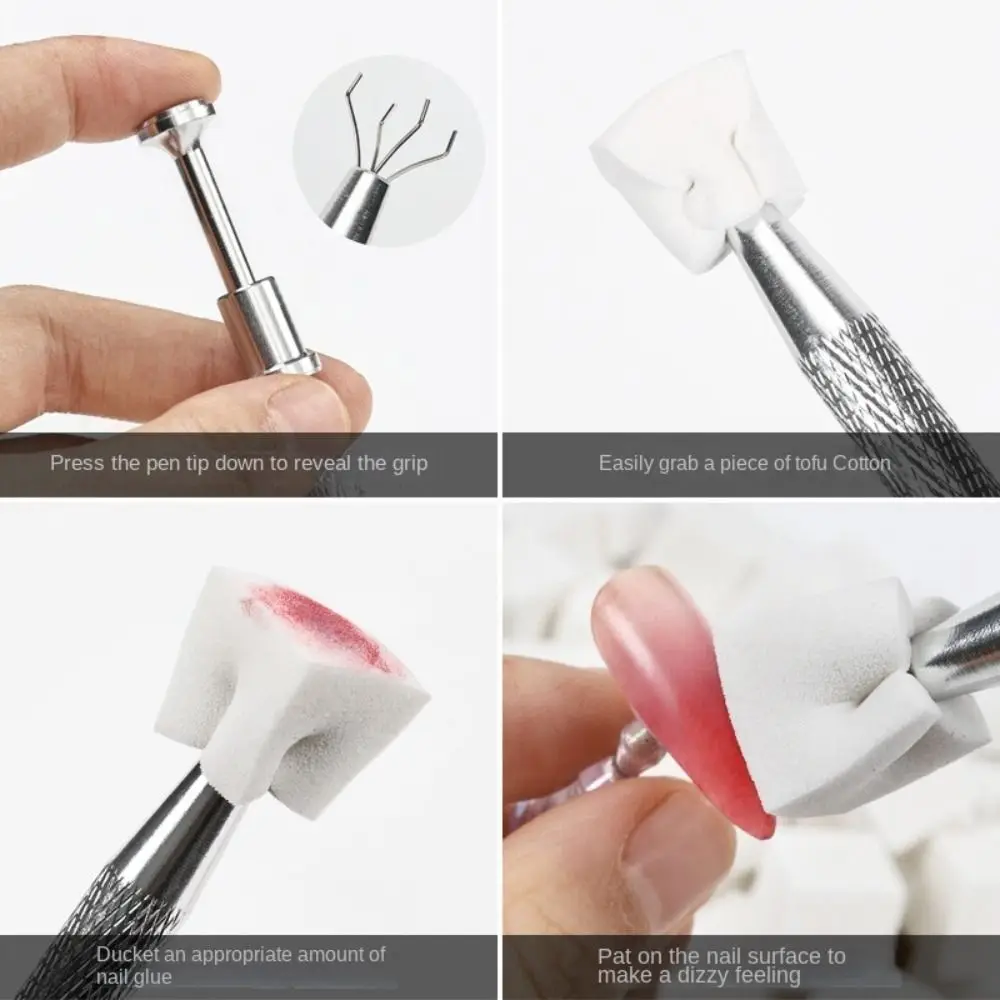 Press the pen tip down to reveal the grip

Easily grab a piece of tofu Cotton

Ducket an appropriate amount of nail glue

Pat on the nail surface to make a dizzy feeling