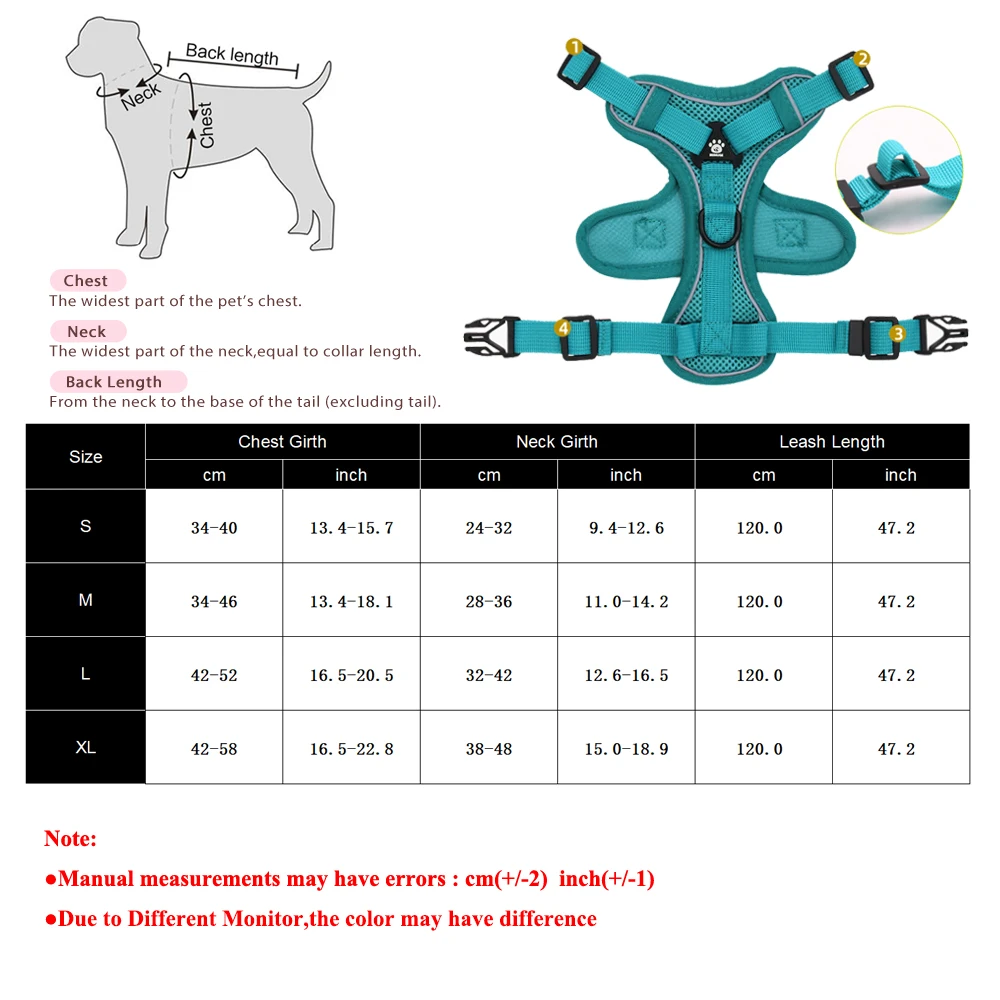 Back length
Neck
Chest

1
2
3
4

Chest
The widest part of the pet's chest.

Neck
The widest part of the neck,equal to collar length.

Back Length
From the neck to the base of the tail (excluding tail).

| Size | Chest Girth cm | Chest Girth inch | Neck Girth cm | Neck Girth inch | Leash Length cm | Leash Length inch |
|---|---|---|---|---|---|---|
| S | 34-40 | 13.4-15.7 | 24-32 | 9.4-12.6 | 120.0 | 47.2 |
| M | 34-46 | 13.4-18.1 | 28-36 | 11.0-14.2 | 120.0 | 47.2 |
| L | 42-52 | 16.5-20.5 | 32-42 | 12.6-16.5 | 120.0 | 47.2 |
| XL | 42-58 | 16.5-22.8 | 38-48 | 15.0-18.9 | 120.0 | 47.2 |

Note:
●Manual measurements may have errors : cm(+/-2) inch(+/-1)
●Due to Different Monitor,the color may have difference