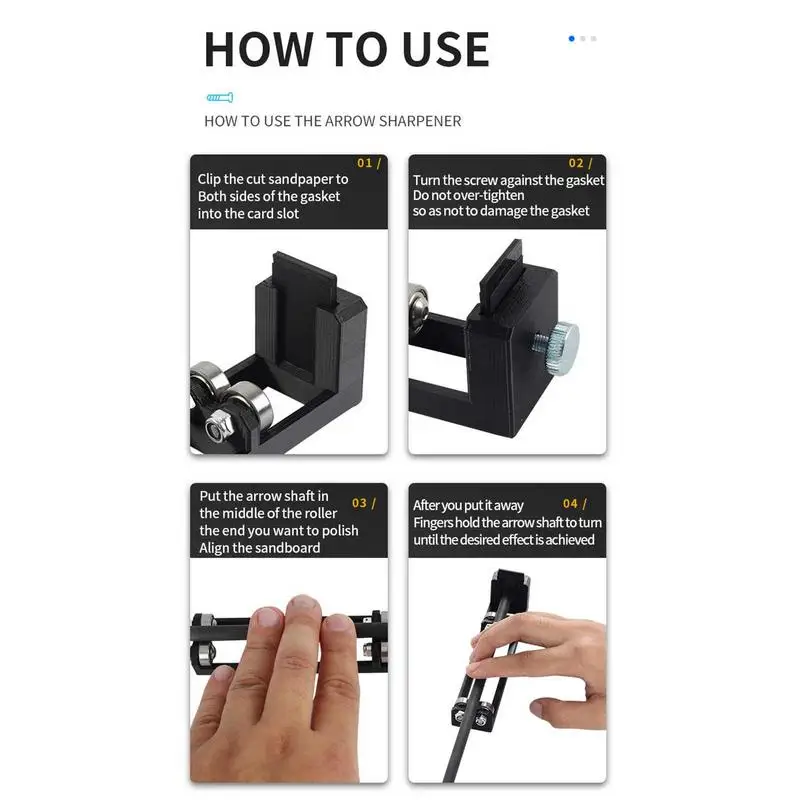 HOW TO USE

HOW TO USE THE ARROW SHARPENER

01 /
Clip the cut sandpaper to Both sides of the gasket into the card slot

02 /
Turn the screw against the gasket
Do not over-tighten
so as not to damage the gasket

03 /
Put the arrow shaft in the middle of the roller the end you want to polish
Align the sandboard

04 /
After you put it away
Fingers hold the arrow shaft to turn until the desired effect is achieved