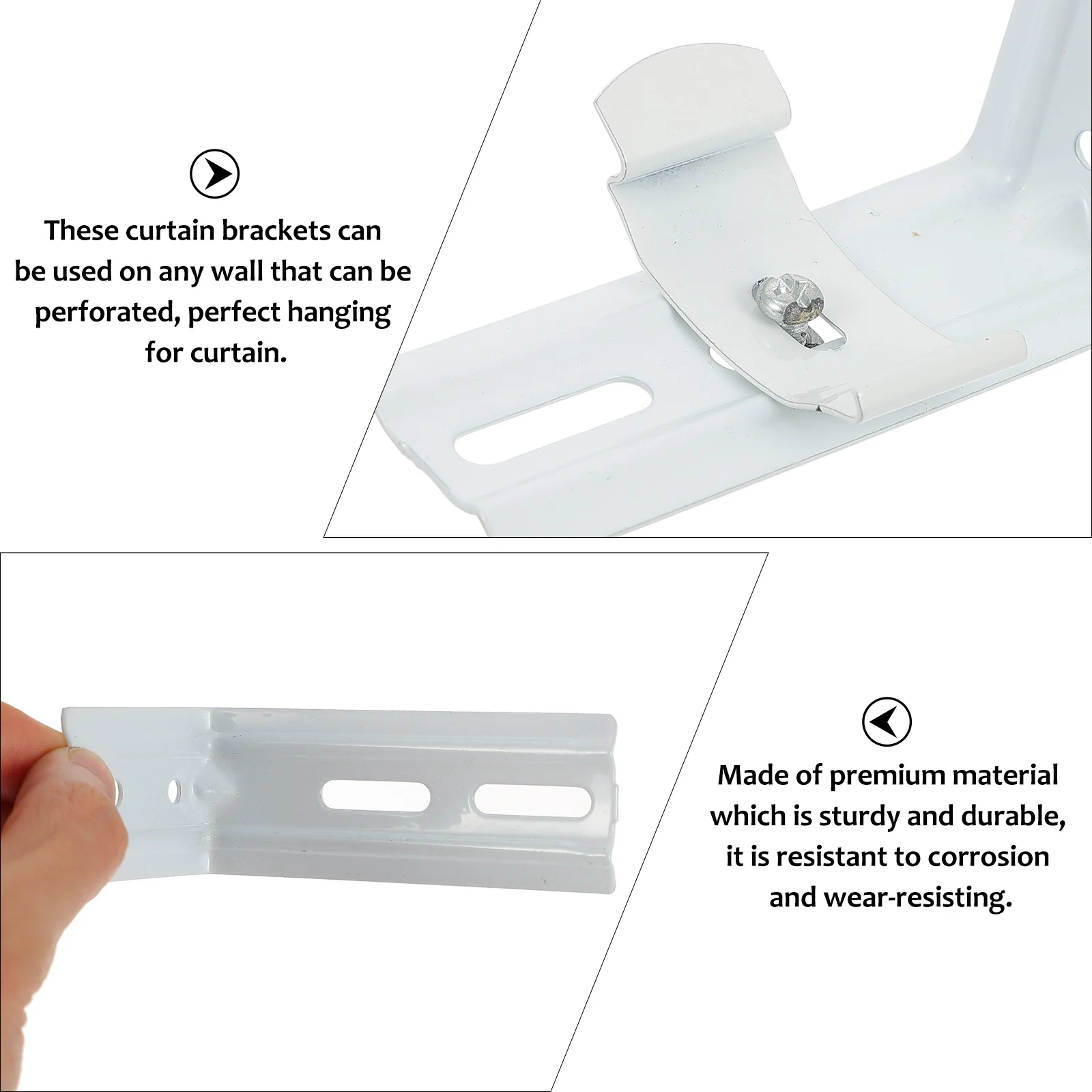 These curtain brackets can be used on any wall that can be perforated, perfect hanging for curtain.

Made of premium material which is sturdy and durable, it is resistant to corrosion and wear-resisting.