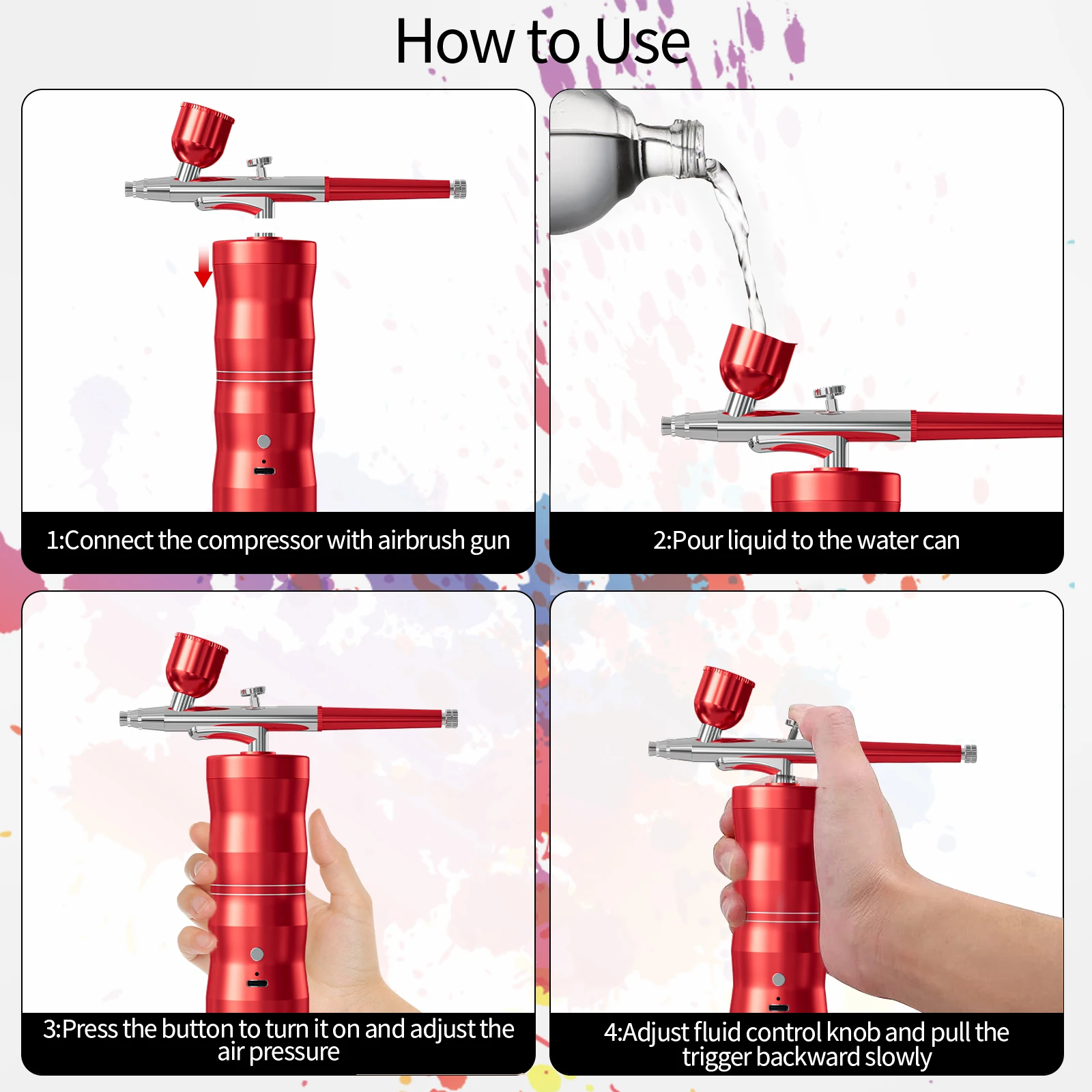 How to Use

1:Connect the compressor with airbrush gun

2:Pour liquid to the water can

3:Press the button to turn it on and adjust the air pressure

4:Adjust fluid control knob and pull the trigger backward slowly