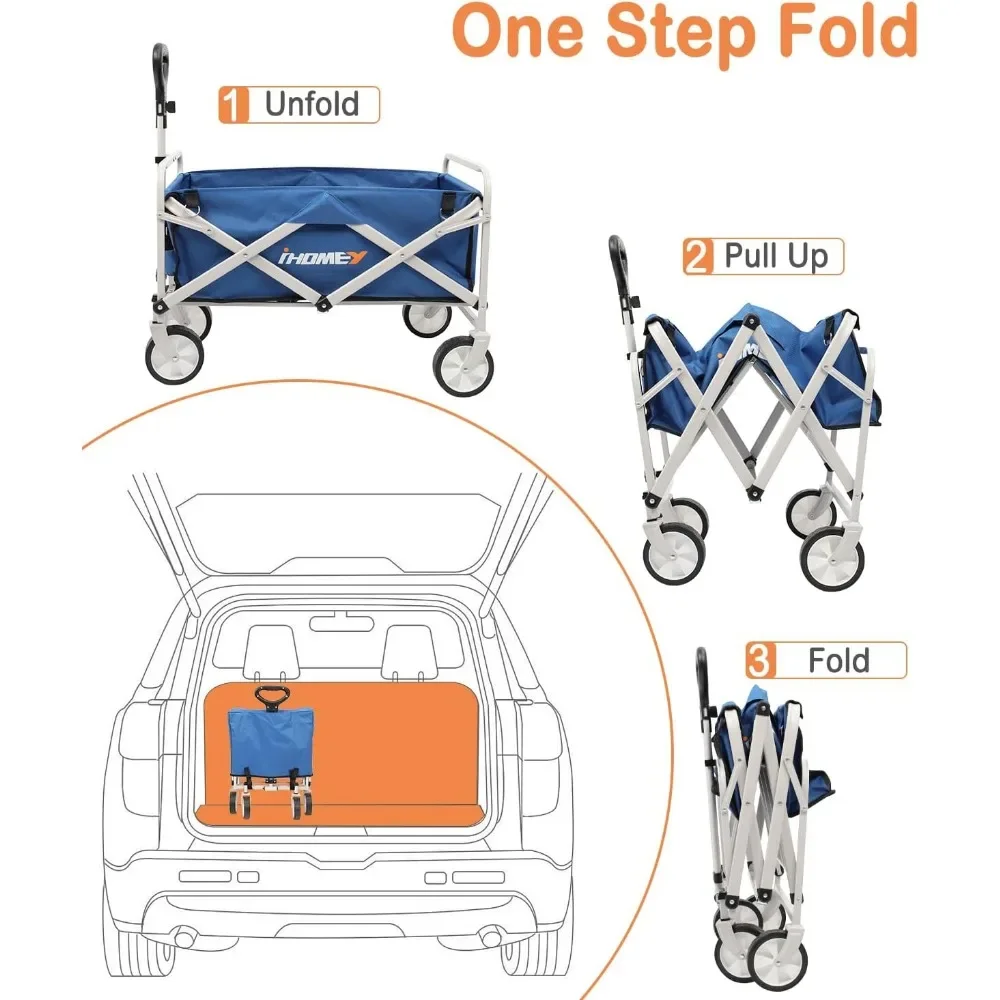 One Step Fold

1 Unfold

iHOMEY

2 Pull Up

3 Fold