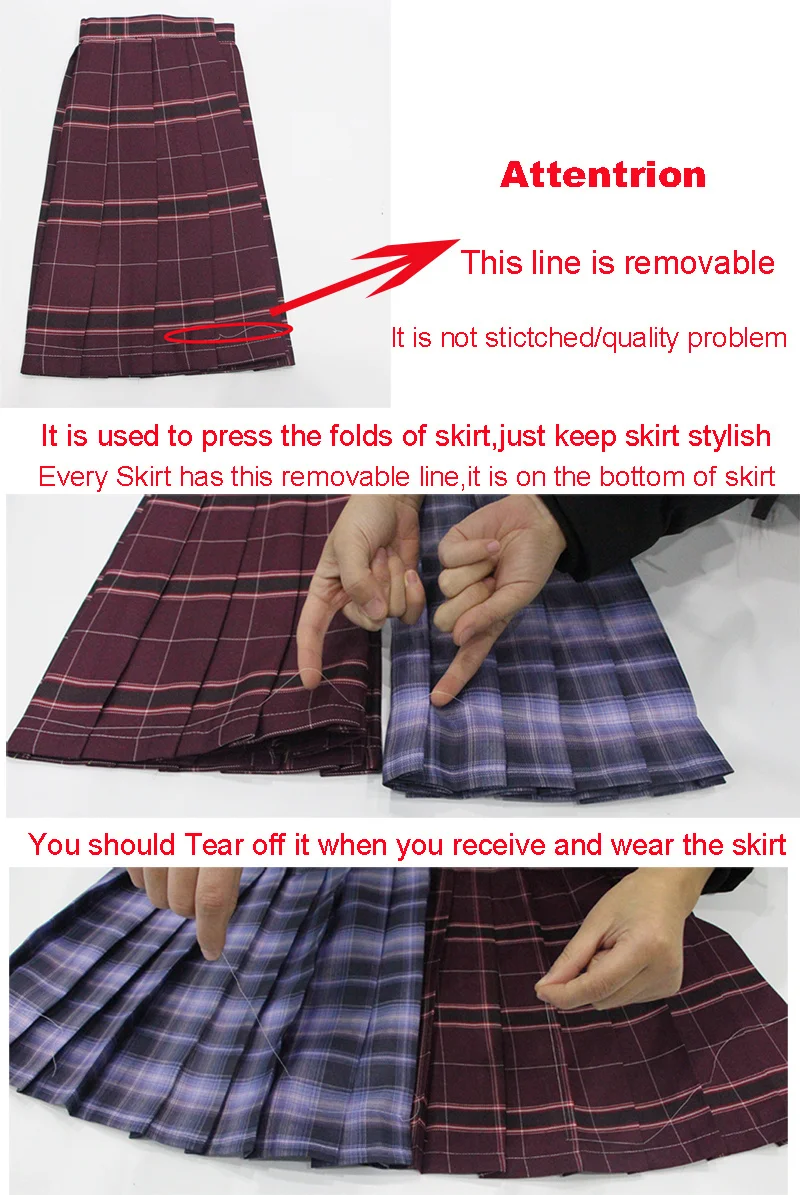 Attentrion

This line is removable

It is not stictched/quality problem

It is used to press the folds of skirt,just keep skirt stylish

Every Skirt has this removable line,it is on the bottom of skirt

You should Tear off it when you receive and wear the skirt