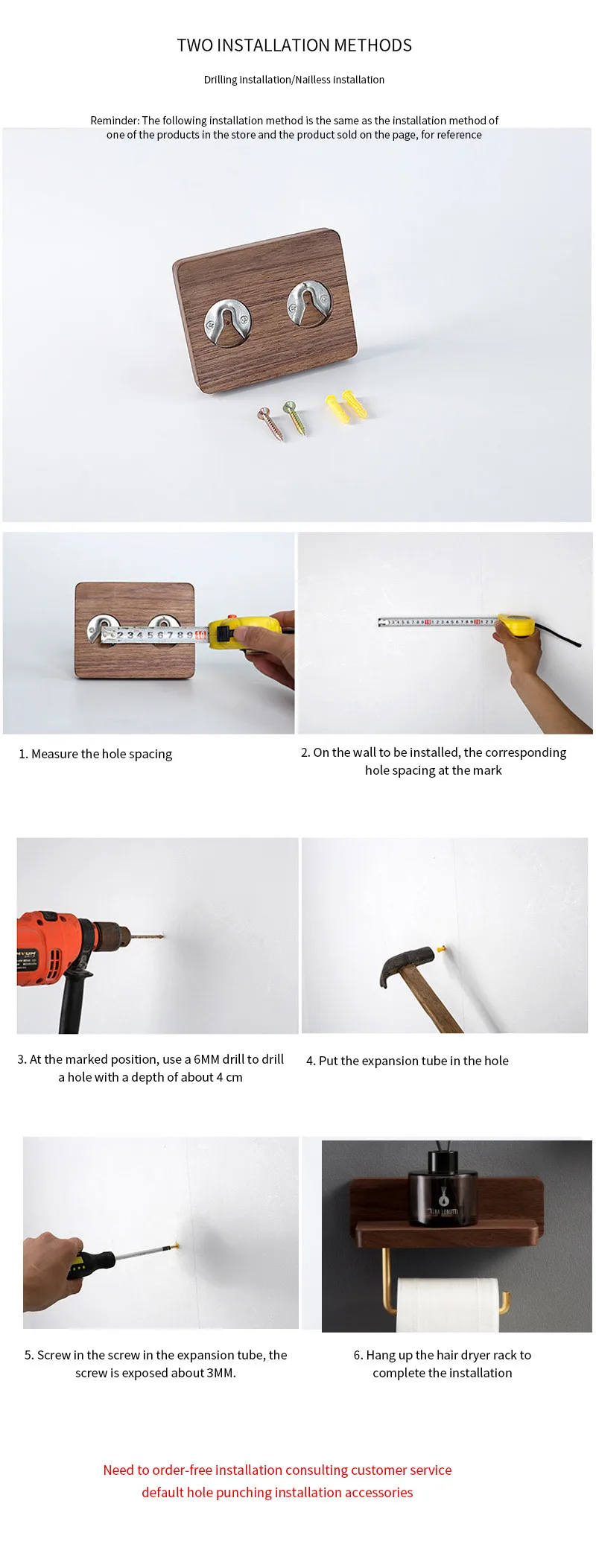 TWO INSTALLATION METHODS

Drilling installation/Nailless installation

Reminder: The following installation method is the same as the installation method of one of the products in the store and the product sold on the page, for reference

1. Measure the hole spacing

2. On the wall to be installed, the corresponding hole spacing at the mark

3. At the marked position, use a 6MM drill to drill a hole with a depth of about 4 cm

4. Put the expansion tube in the hole

5. Screw in the screw in the expansion tube, the screw is exposed about 3MM.

6. Hang up the hair dryer rack to complete the installation

Need to order-free installation consulting customer service default hole punching installation accessories