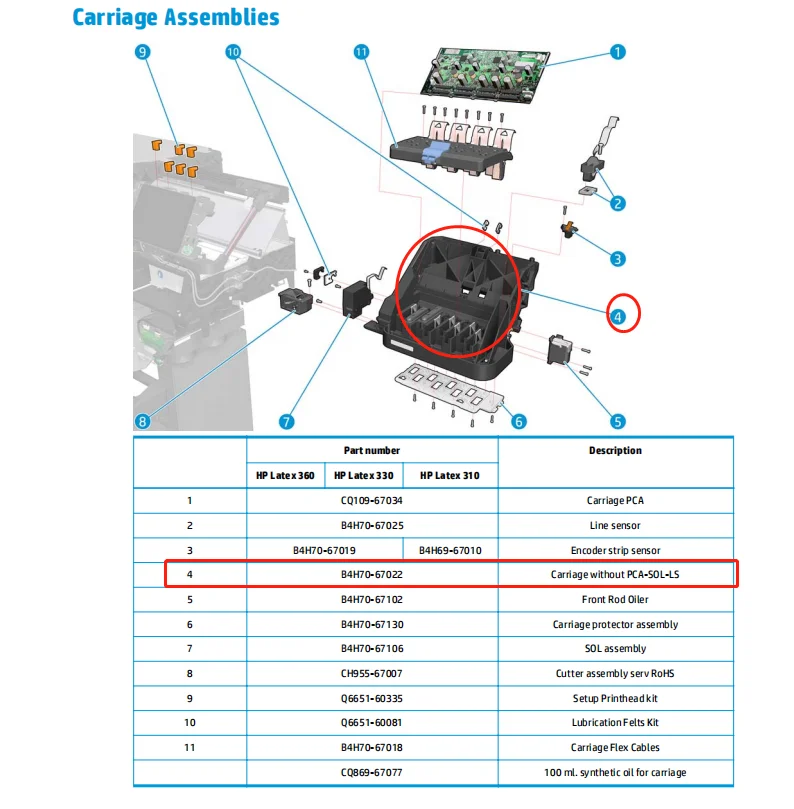 Carriage Assemblies

9 10 11 1 2 3 4 5 6 7 8

| | Part number | | | Description |
|---|---|---|---|---|
| | HP Latex 360 | HP Latex 330 | HP Latex 310 | |
| 1 | CQ109-67034 | | | Carriage PCA |
| 2 | B4H70-67025 | | | Line sensor |
| 3 | B4H70-67019 | | B4H69-67010 | Encoder strip sensor |
| 4 | B4H70-67022 | | | Carriage without PCA-SOL-LS |
| 5 | B4H70-67102 | | | Front Rod Oiler |
| 6 | B4H70-67130 | | | Carriage protector assembly |
| 7 | B4H70-67106 | | | SOL assembly |
| 8 | CH955-67007 | | | Cutter assembly serv RoHS |
| 9 | Q6651-60335 | | | Setup Printhead kit |
| 10 | Q6651-60081 | | | Lubrication Felts Kit |
| 11 | B4H70-67018 | | | Carriage Flex Cables |
| | CQ869-67077 | | | 100 ml. synthetic oil for carriage |