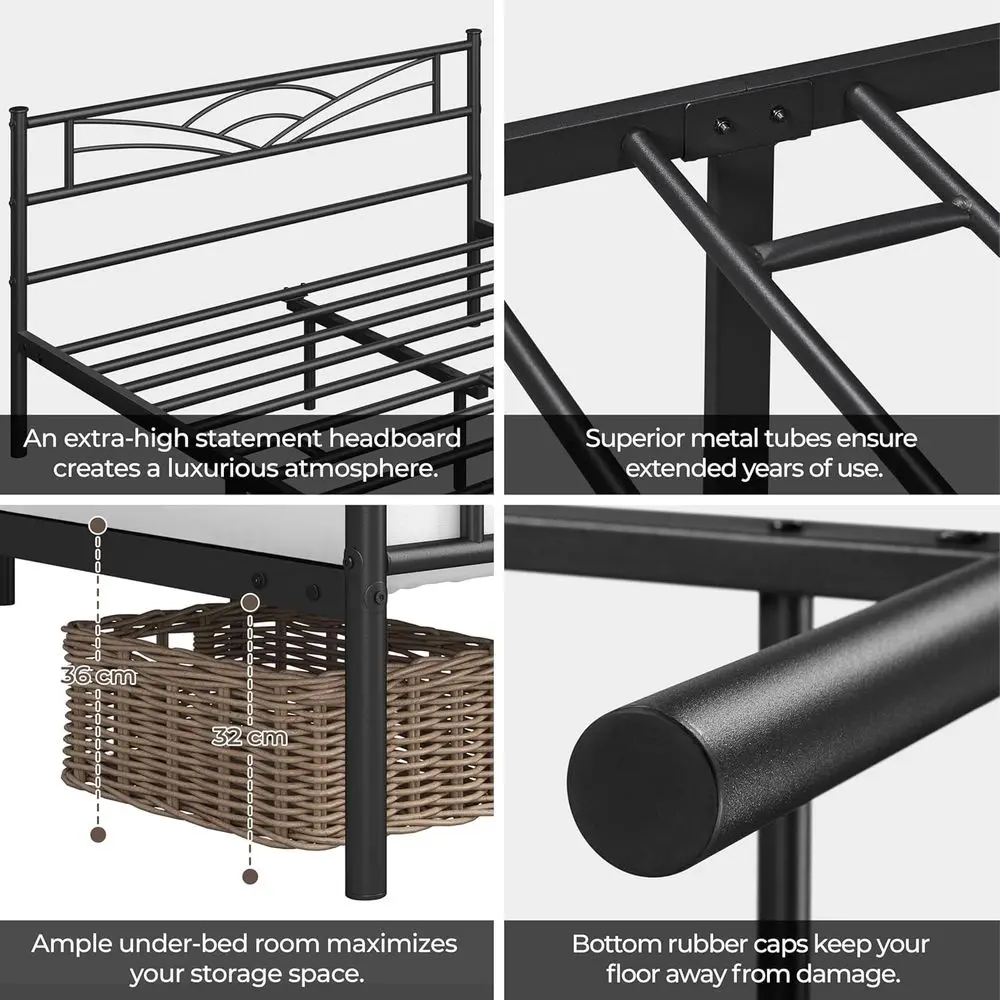 An extra-high statement headboard creates a luxurious atmosphere.

Superior metal tubes ensure extended years of use.

36 cm

32 cm

Ample under-bed room maximizes your storage space.

Bottom rubber caps keep your floor away from damage.