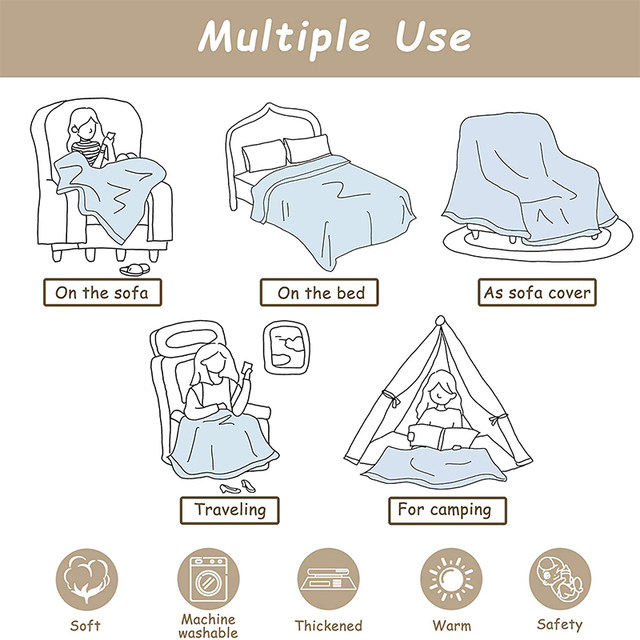 Multiple Use

On the sofa

On the bed

As sofa cover

Traveling

For camping

Soft

Machine washable

Thickened

Warm

Safety