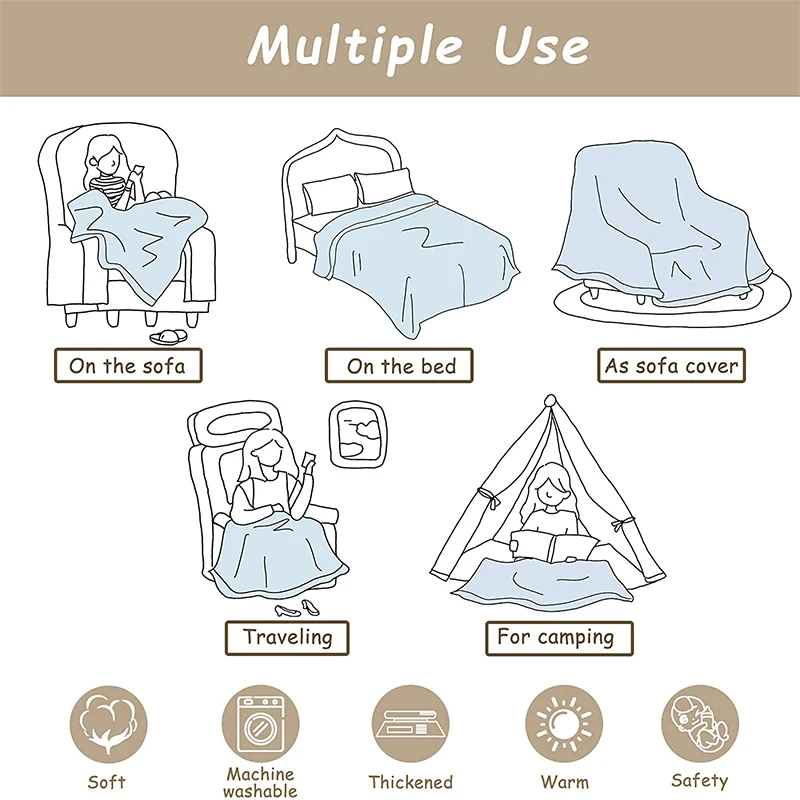 Multiple Use

On the sofa

On the bed

As sofa cover

Traveling

For camping

Soft

Machine washable

Thickened

Warm

Safety