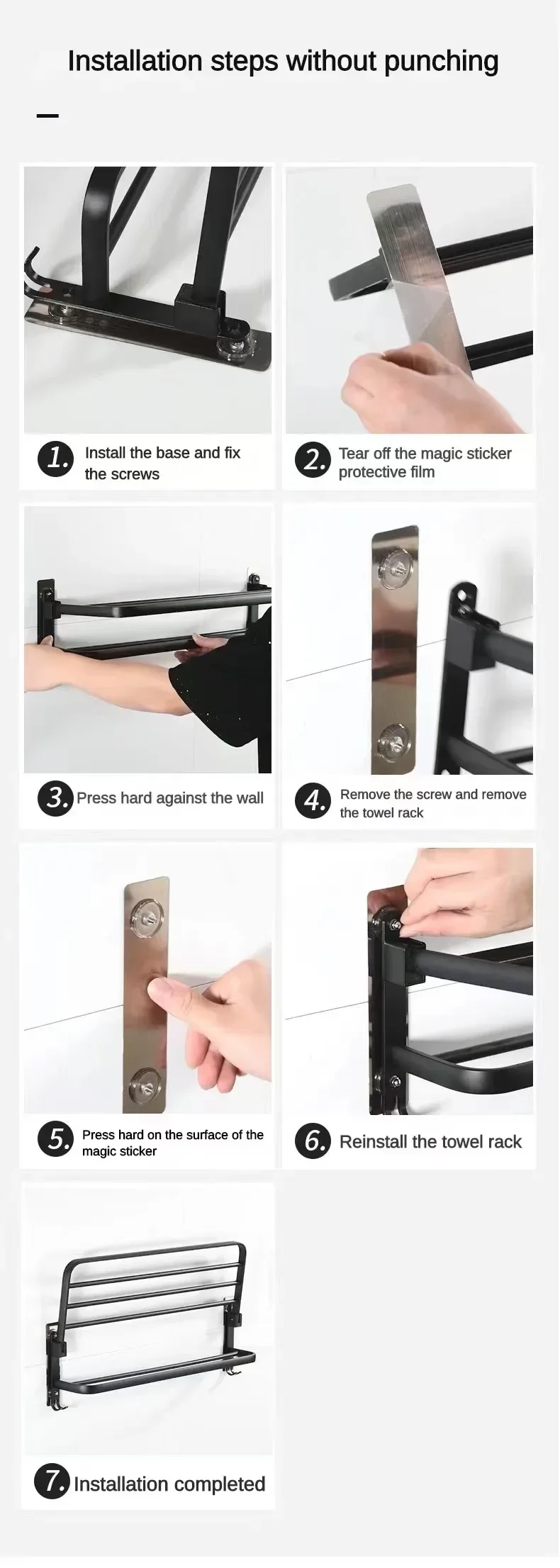 Installation steps without punching

1. Install the base and fix the screws

2. Tear off the magic sticker protective film

3. Press hard against the wall

4. Remove the screw and remove the towel rack

5. Press hard on the surface of the magic sticker

6. Reinstall the towel rack

7. Installation completed