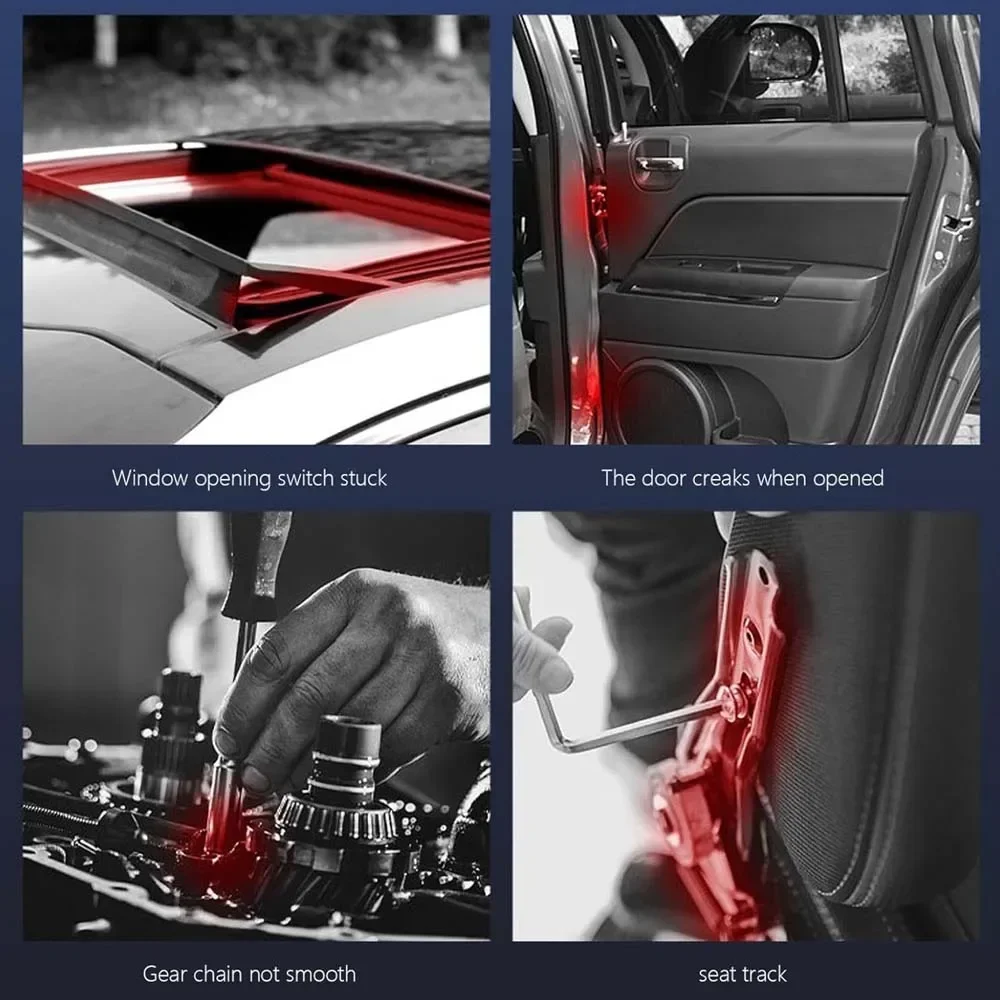 Window opening switch stuck

The door creaks when opened

Gear chain not smooth

seat track