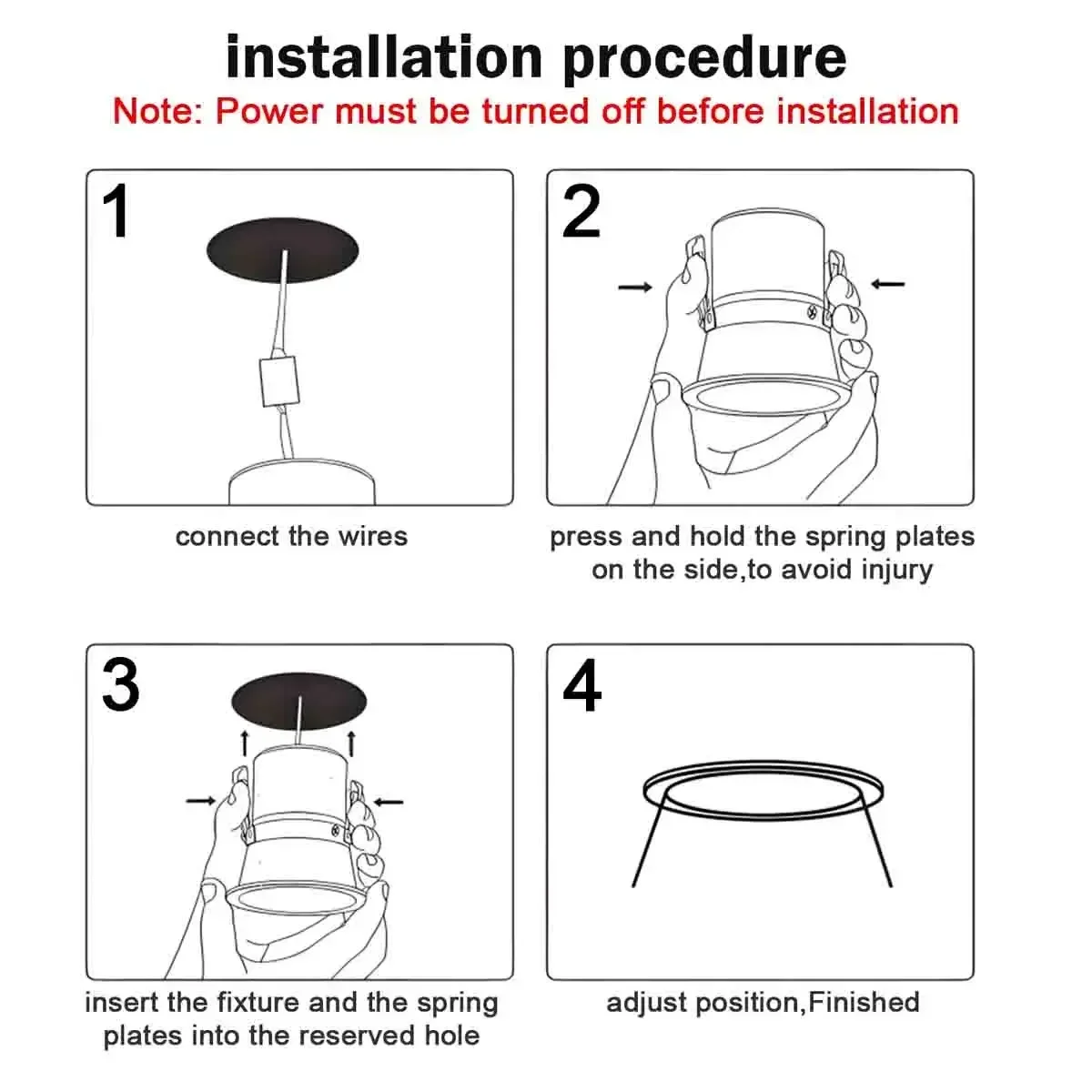 installation procedure

Note: Power must be turned off before installation

1

connect the wires

2

press and hold the spring plates on the side,to avoid injury

3

insert the fixture and the spring plates into the reserved hole

4

adjust position,Finished