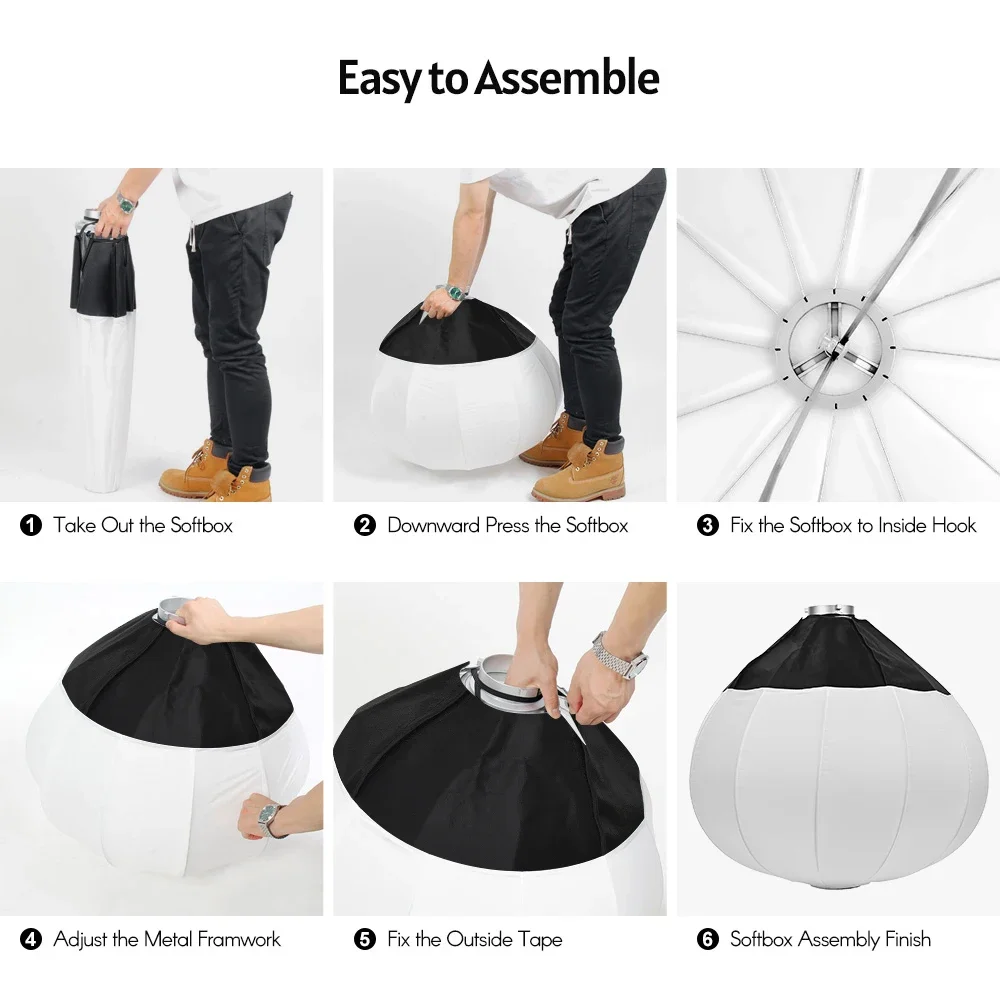 Easy to Assemble

1 Take Out the Softbox

2 Downward Press the Softbox

3 Fix the Softbox to Inside Hook

4 Adjust the Metal Framwork

5 Fix the Outside Tape

6 Softbox Assembly Finish