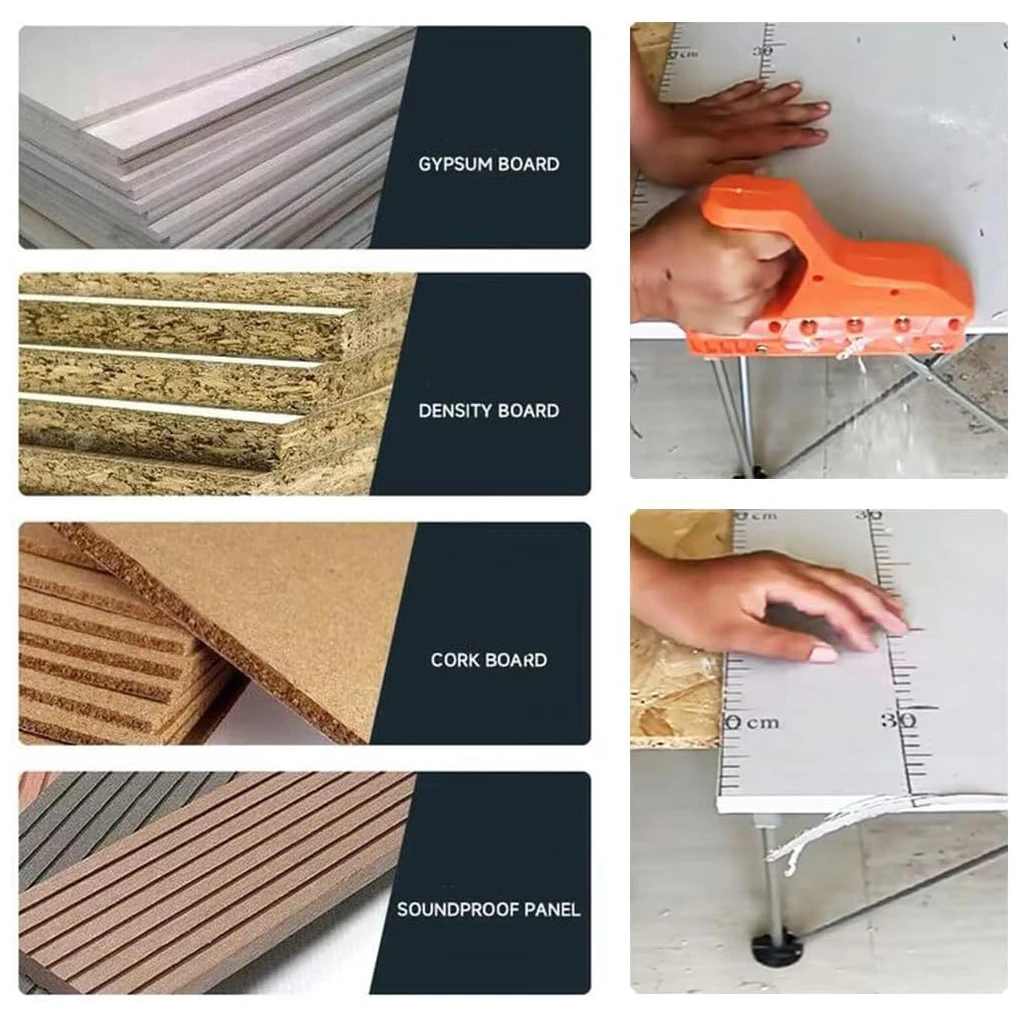 GYPSUM BOARD

DENSITY BOARD

CORK BOARD

SOUNDPROOF PANEL

30

0 cm

30

0 cm

30