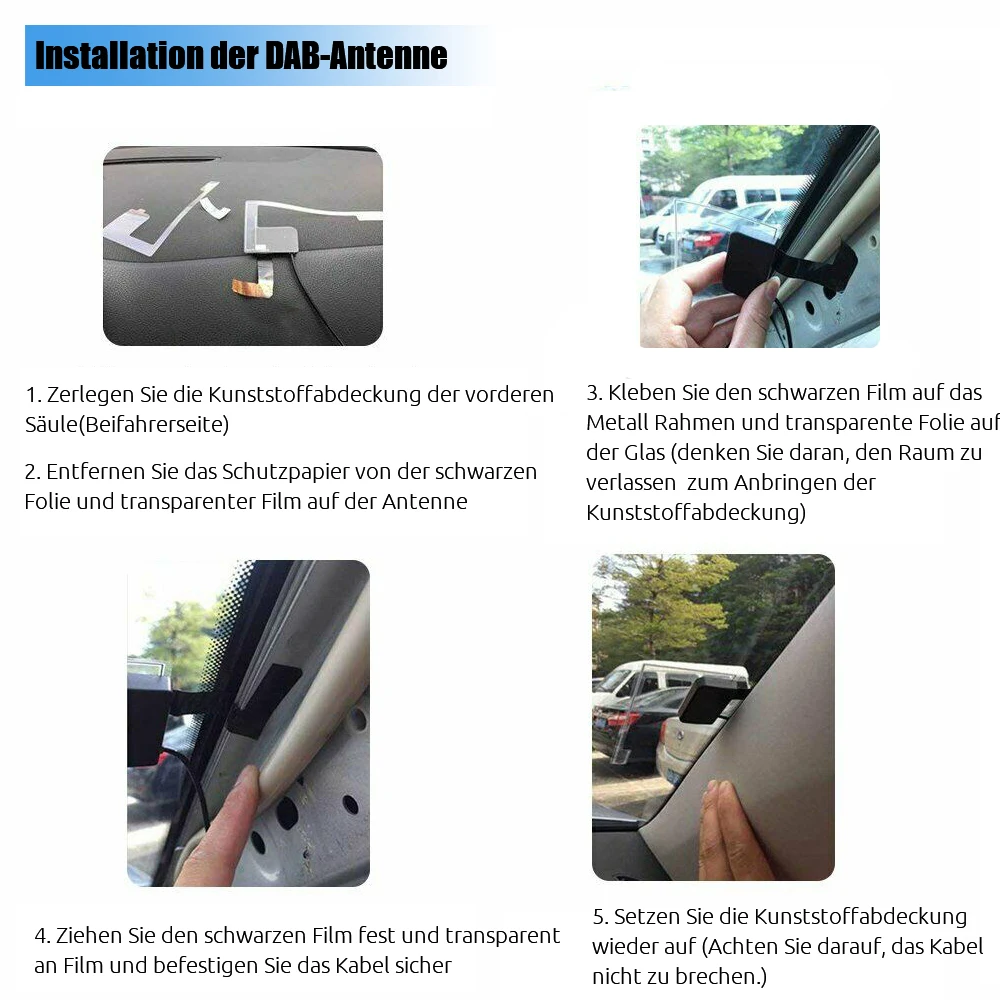 Installation der DAB-Antenne

1. Zerlegen Sie die Kunststoffabdeckung der vorderen Säule(Beifahrerseite)

2. Entfernen Sie das Schutzpapier von der schwarzen Folie und transparenter Film auf der Antenne

3. Kleben Sie den schwarzen Film auf das Metall Rahmen und transparente Folie auf der Glas (denken Sie daran, den Raum zu verlassen zum Anbringen der Kunststoffabdeckung)

4. Ziehen Sie den schwarzen Film fest und transparent an Film und befestigen Sie das Kabel sicher

5. Setzen Sie die Kunststoffabdeckung wieder auf (Achten Sie darauf, das Kabel nicht zu brechen.)