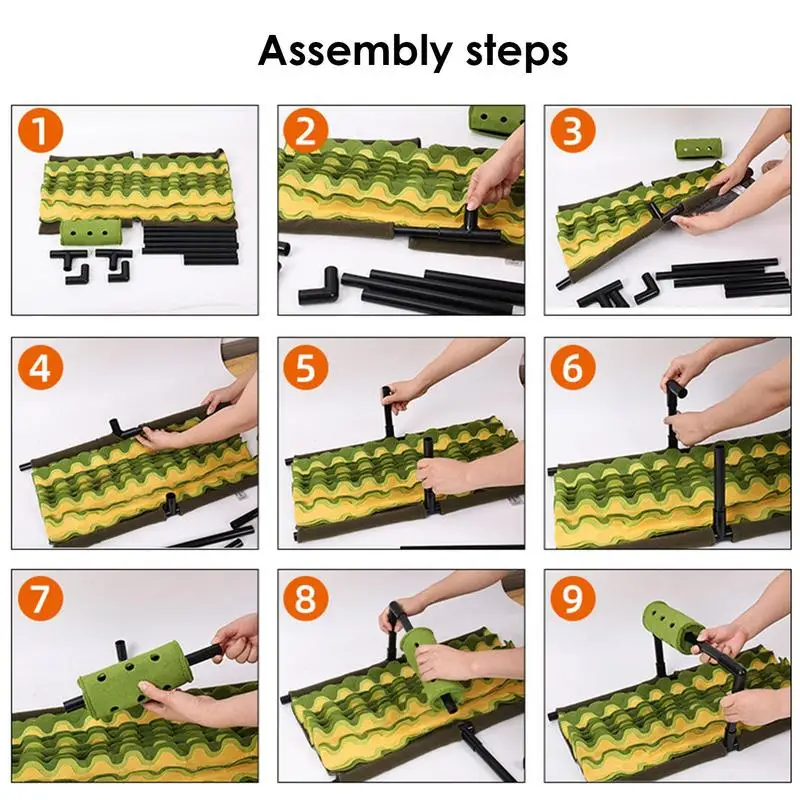 Assembly steps

1

2

3

4

5

6

7

8

9