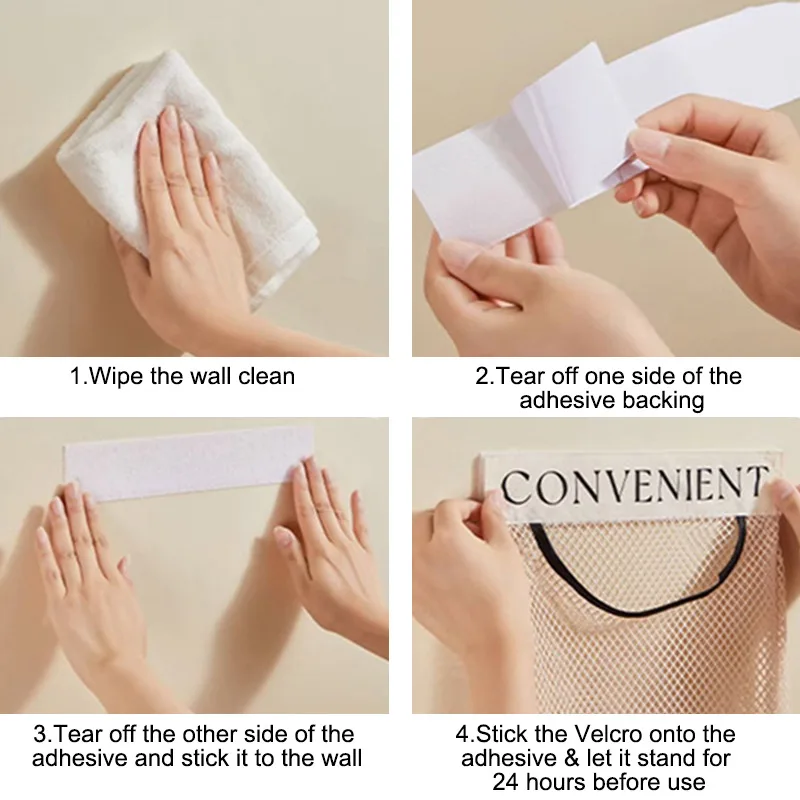 1.Wipe the wall clean

2.Tear off one side of the adhesive backing

3.Tear off the other side of the adhesive and stick it to the wall

CONVENIENT

4.Stick the Velcro onto the adhesive & let it stand for 24 hours before use