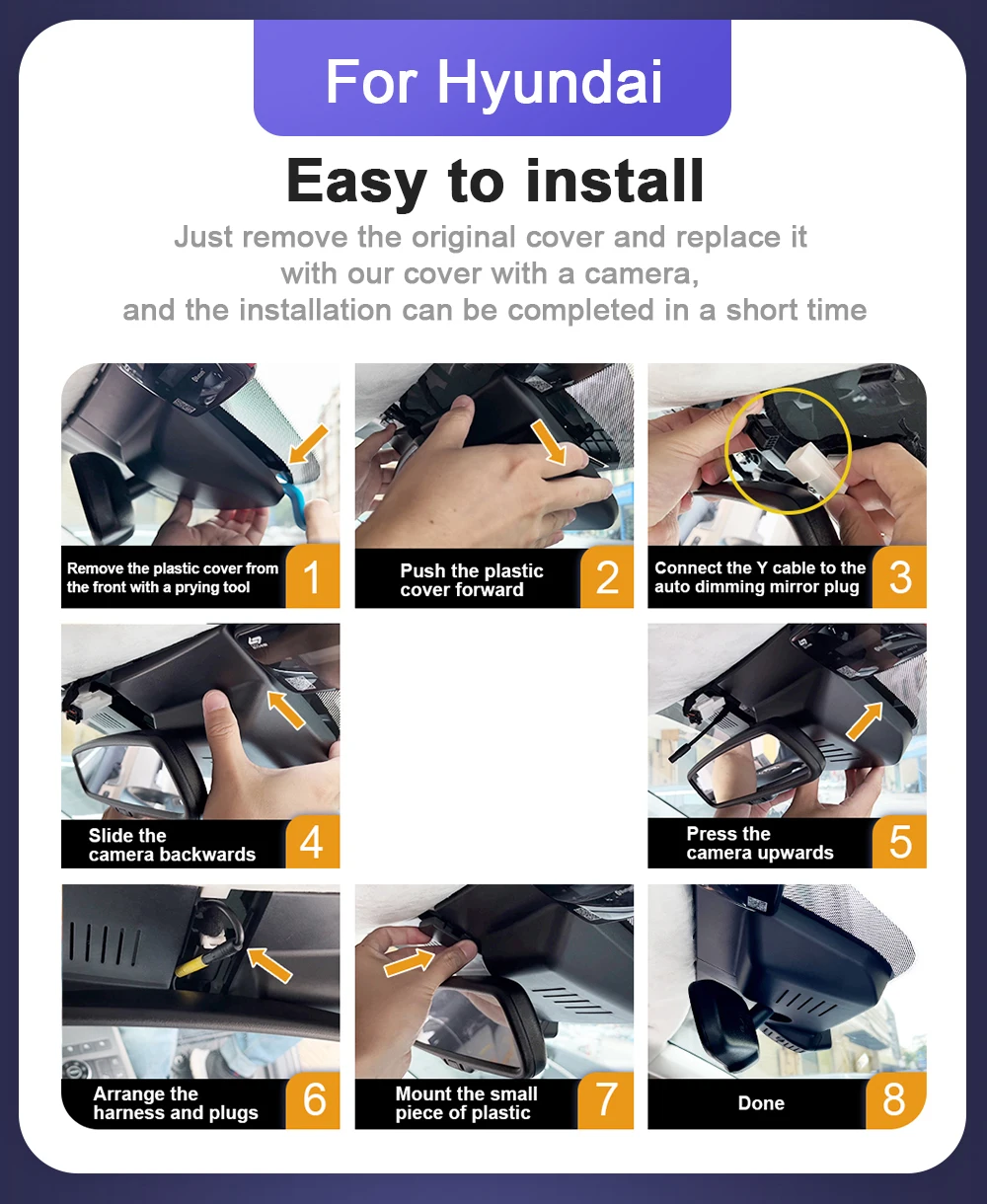 For Hyundai

Easy to install

Just remove the original cover and replace it with our cover with a camera, and the installation can be completed in a short time

Remove the plastic cover from the front with a prying tool 1

Push the plastic cover forward 2

Connect the Y cable to the auto dimming mirror plug 3

Slide the camera backwards 4

Press the camera upwards 5

Arrange the harness and plugs 6

Mount the small piece of plastic 7

Done 8