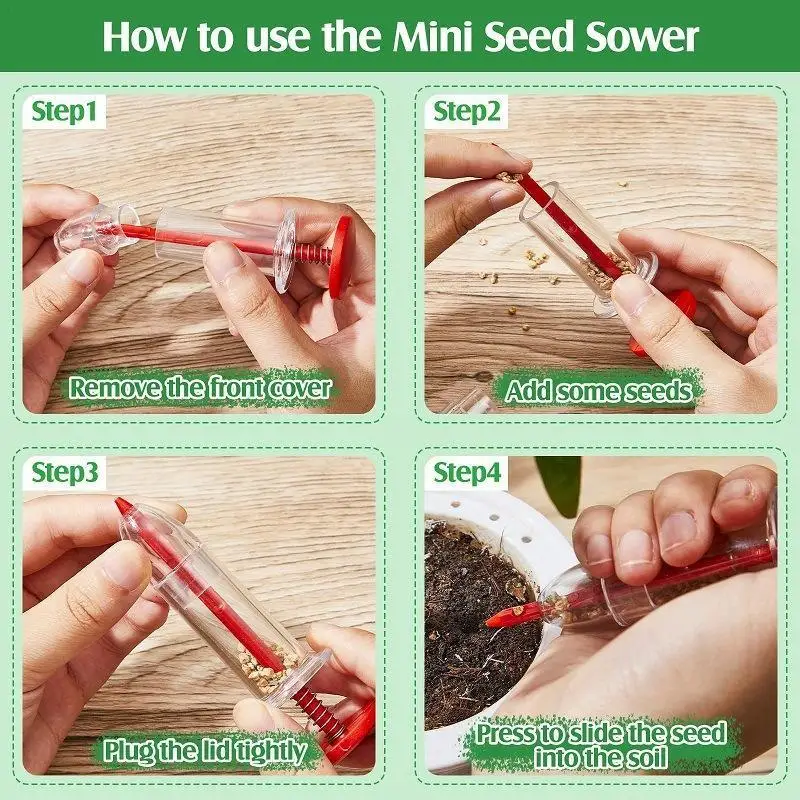 How to use the Mini Seed Sower

Step1

Remove the front cover

Step2

Add some seeds

Step3

Plug the lid tightly

Step4

Press to slide the seed into the soil