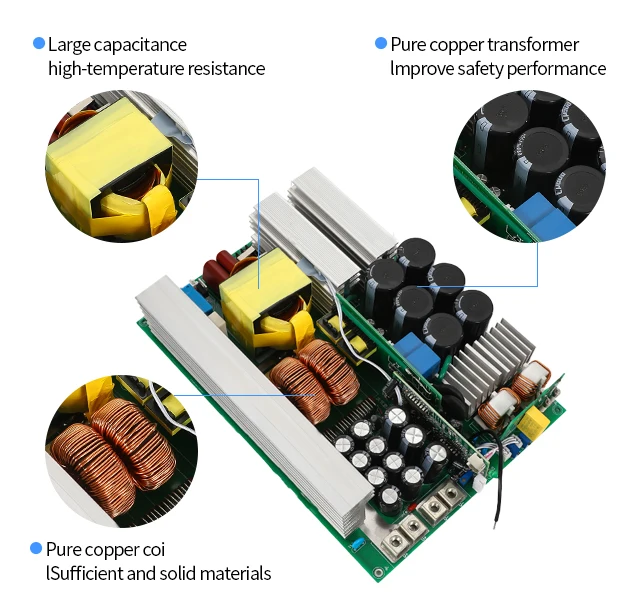 Large capacitance
high-temperature resistance

Pure copper transformer
lmprove safety performance

Pure copper coi
lSufficient and solid materials