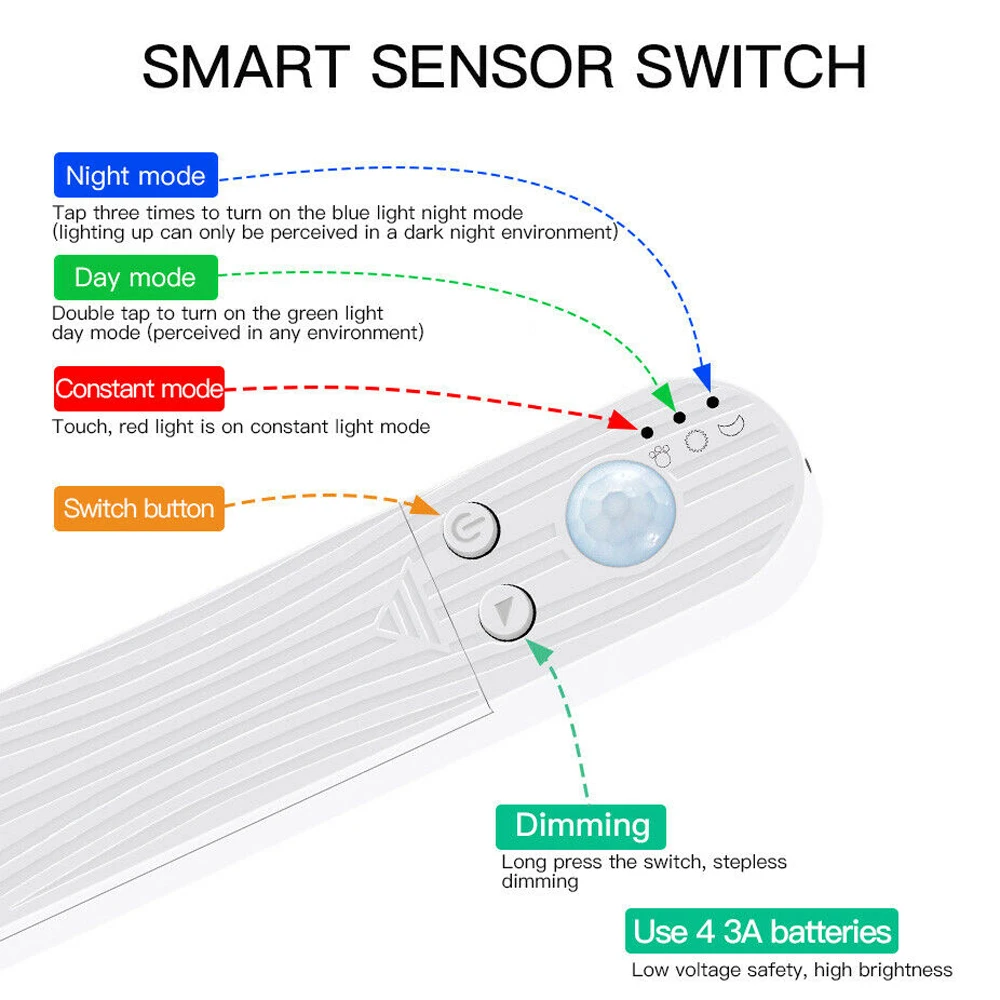 SMART SENSOR SWITCH

Night mode
Tap three times to turn on the blue light night mode (lighting up can only be perceived in a dark night environment)

Day mode
Double tap to turn on the green light day mode (perceived in any environment)

Constant mode
Touch, red light is on constant light mode

Switch button

Dimming
Long press the switch, stepless dimming

Use 4 3A batteries
Low voltage safety, high brightness