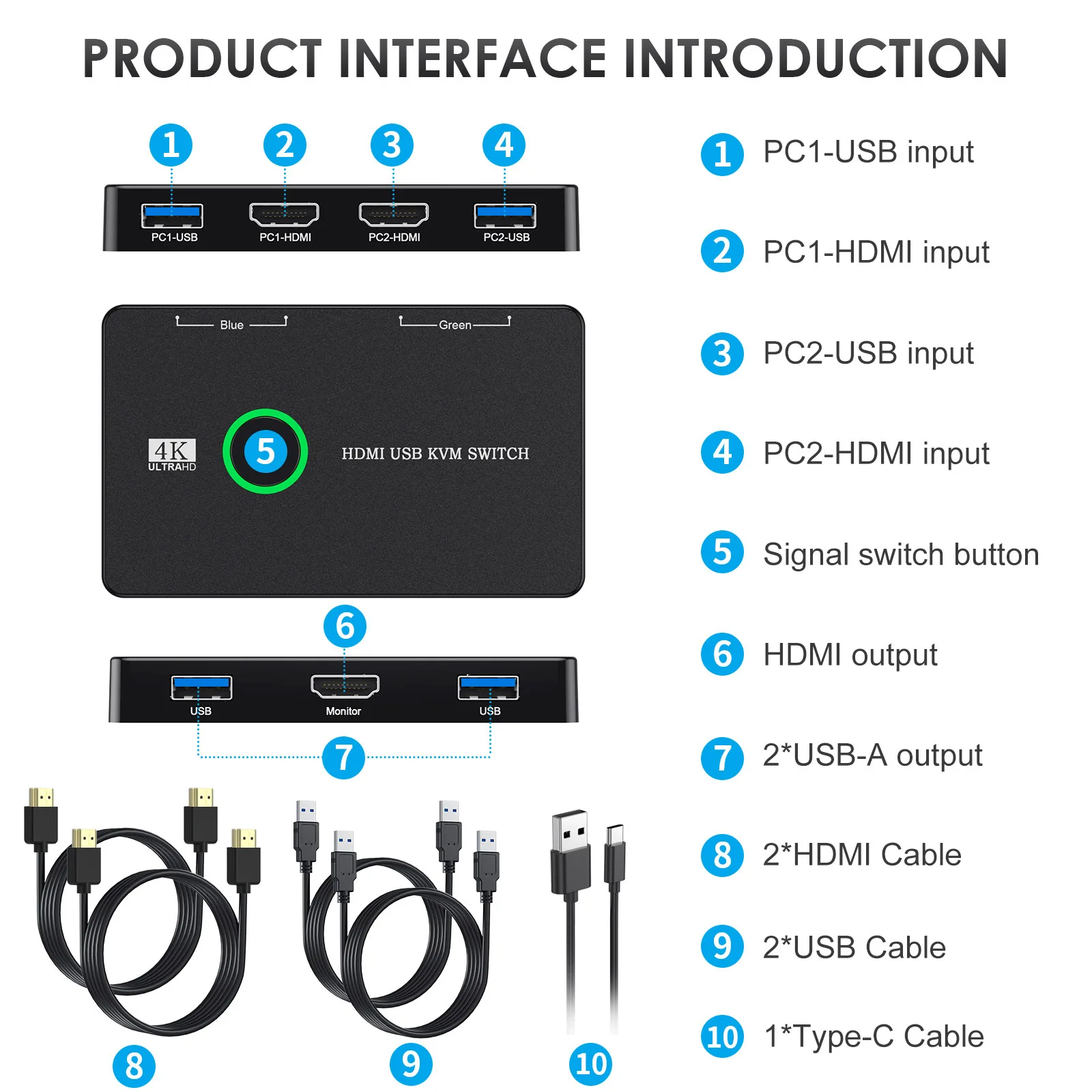 PRODUCT INTERFACE INTRODUCTION

1 2 3 4

PC1-USB PC1-HDMI PC2-HDMI PC2-USB

Blue Green

4K ULTRAHD

5

HDMI USB KVM SWITCH

6

USB Monitor USB

7

8 9 10

1 PC1-USB input

2 PC1-HDMI input

3 PC2-USB input

4 PC2-HDMI input

5 Signal switch button

6 HDMI output

7 2*USB-A output

8 2*HDMI Cable

9 2*USB Cable

10 1*Type-C Cable