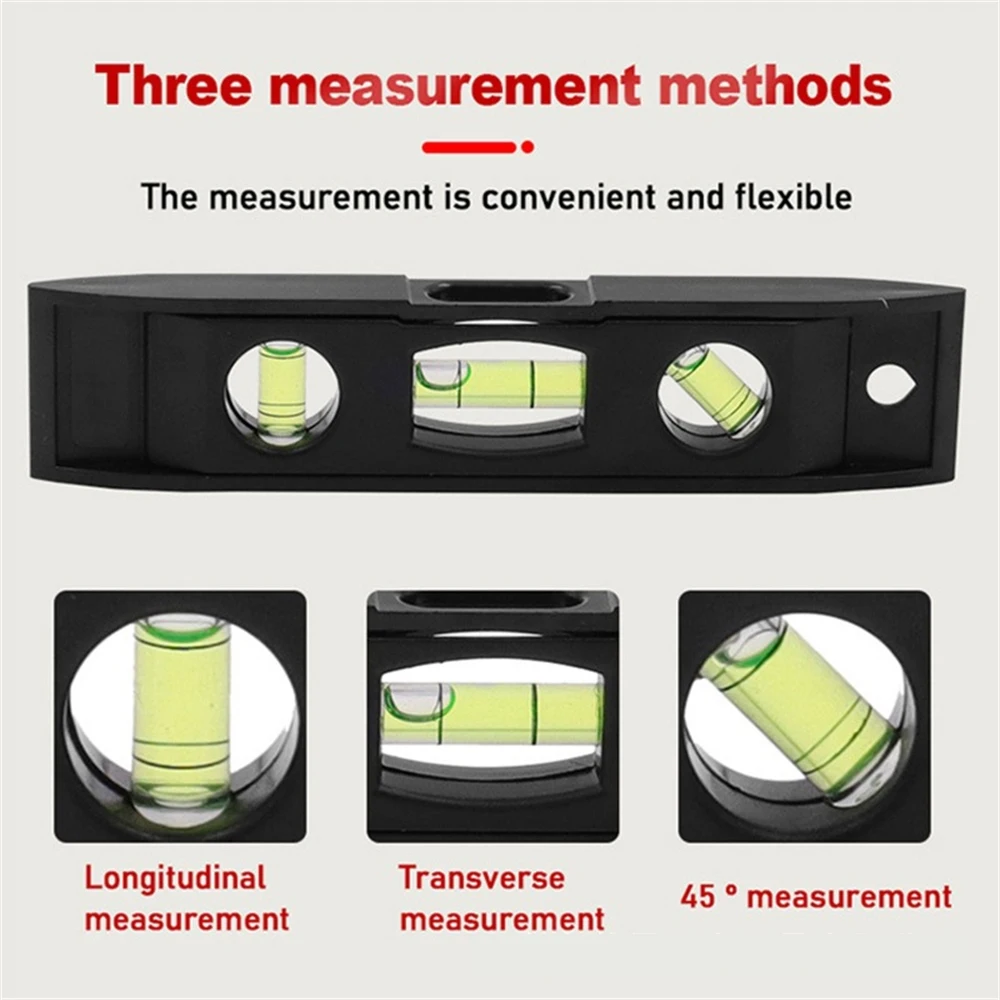 Three measurement methods

The measurement is convenient and flexible

Longitudinal measurement

Transverse measurement

45 ° measurement