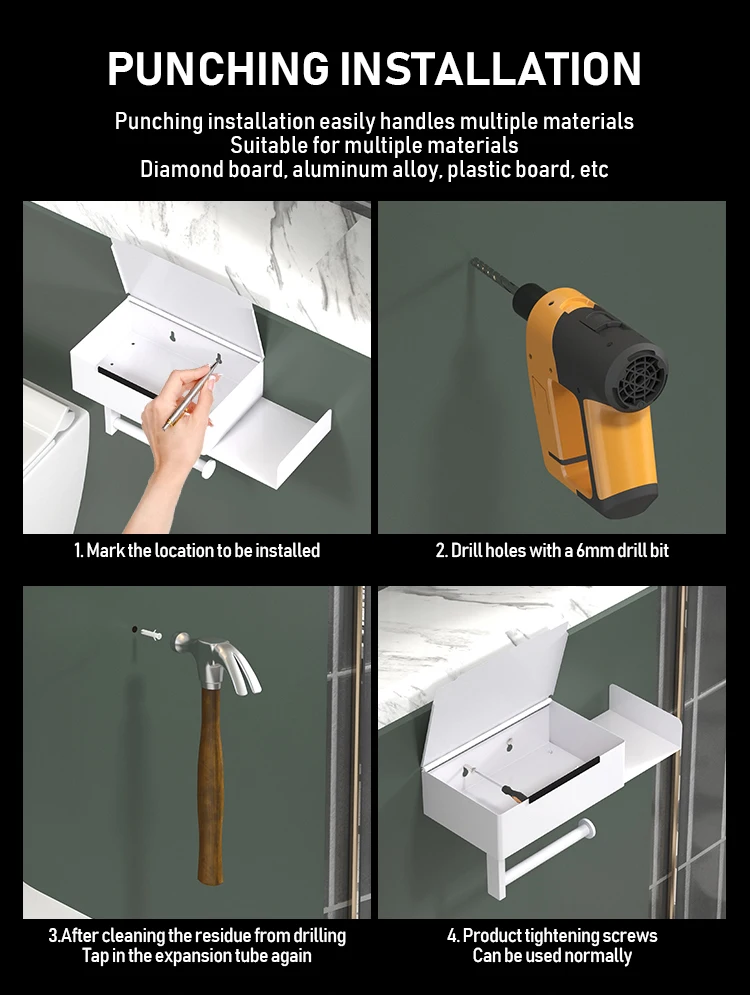 PUNCHING INSTALLATION

Punching installation easily handles multiple materials
Suitable for multiple materials
Diamond board, aluminum alloy, plastic board, etc

1. Mark the location to be installed

2. Drill holes with a 6mm drill bit

3.After cleaning the residue from drilling
Tap in the expansion tube again

4. Product tightening screws
Can be used normally