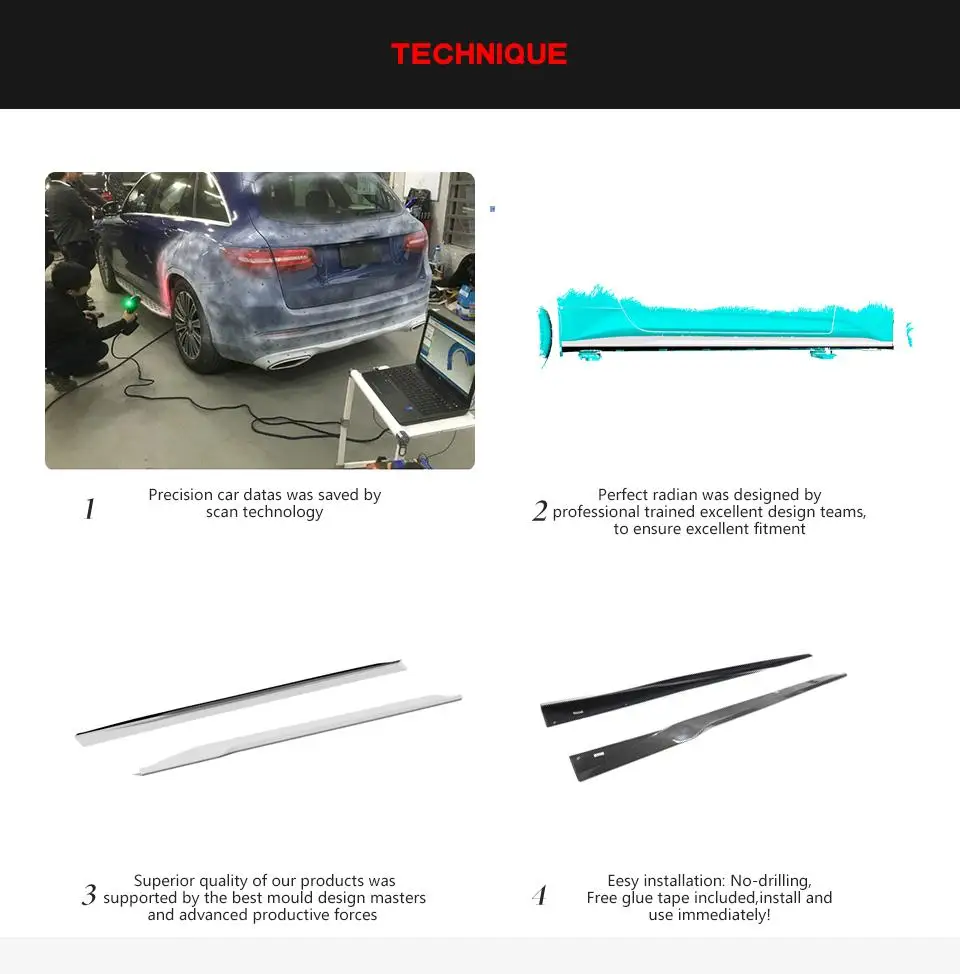 TECHNIQUE

1 Precision car datas was saved by scan technology

2 Perfect radian was designed by professional trained excellent design teams, to ensure excellent fitment

3 Superior quality of our products was supported by the best mould design masters and advanced productive forces

4 Eesy installation: No-drilling, Free glue tape included,install and use immediately!