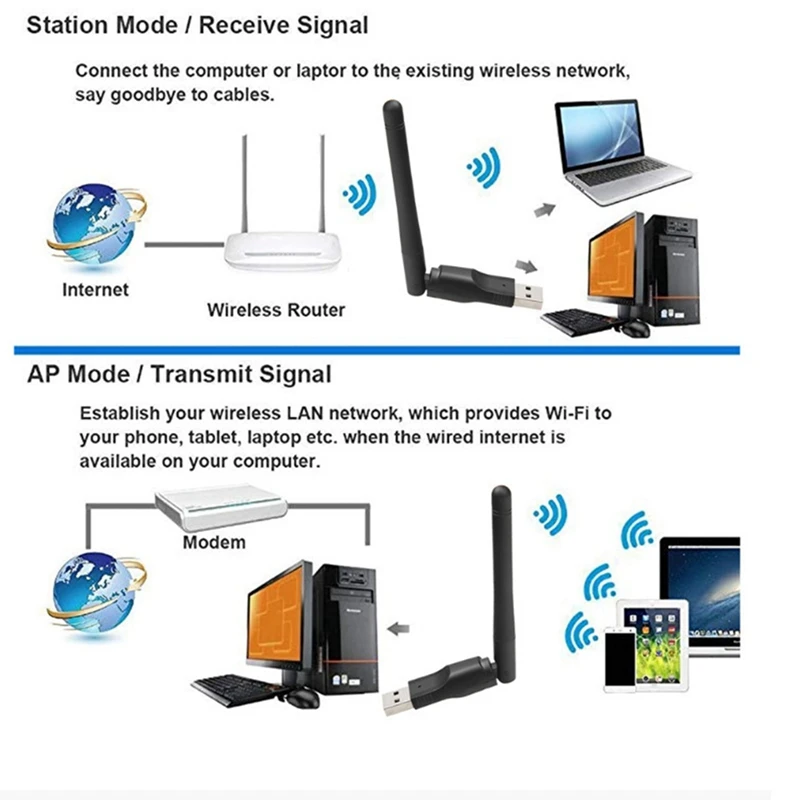 Station Mode / Receive Signal

Connect the computer or laptor to the existing wireless network, say goodbye to cables.

Internet

Wireless Router

AP Mode / Transmit Signal

Establish your wireless LAN network, which provides Wi-Fi to your phone, tablet, laptop etc. when the wired internet is available on your computer.

Modem