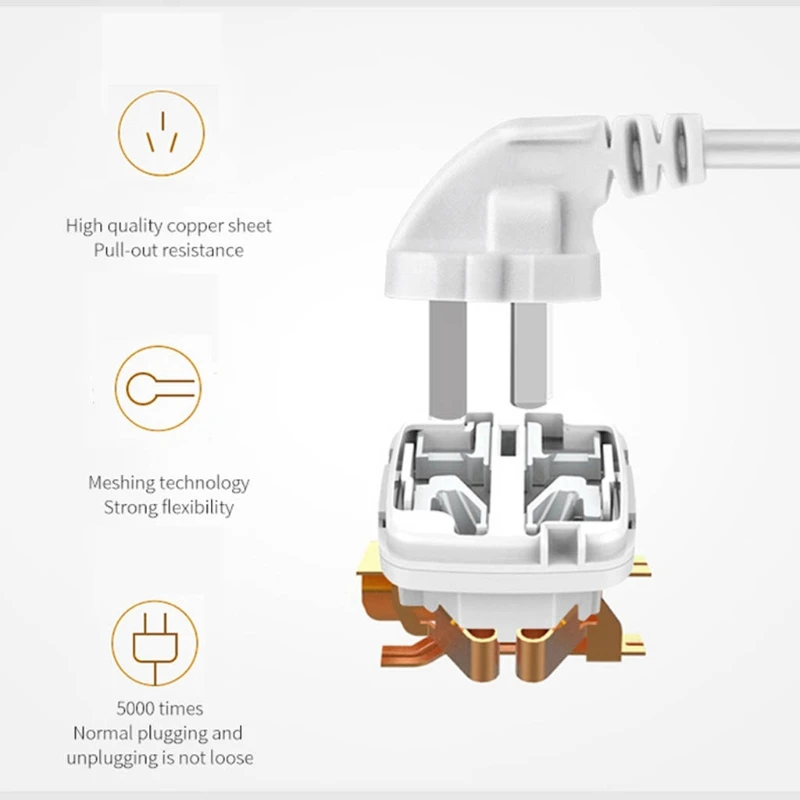 High quality copper sheet
Pull-out resistance

Meshing technology
Strong flexibility

5000 times
Normal plugging and unplugging is not loose