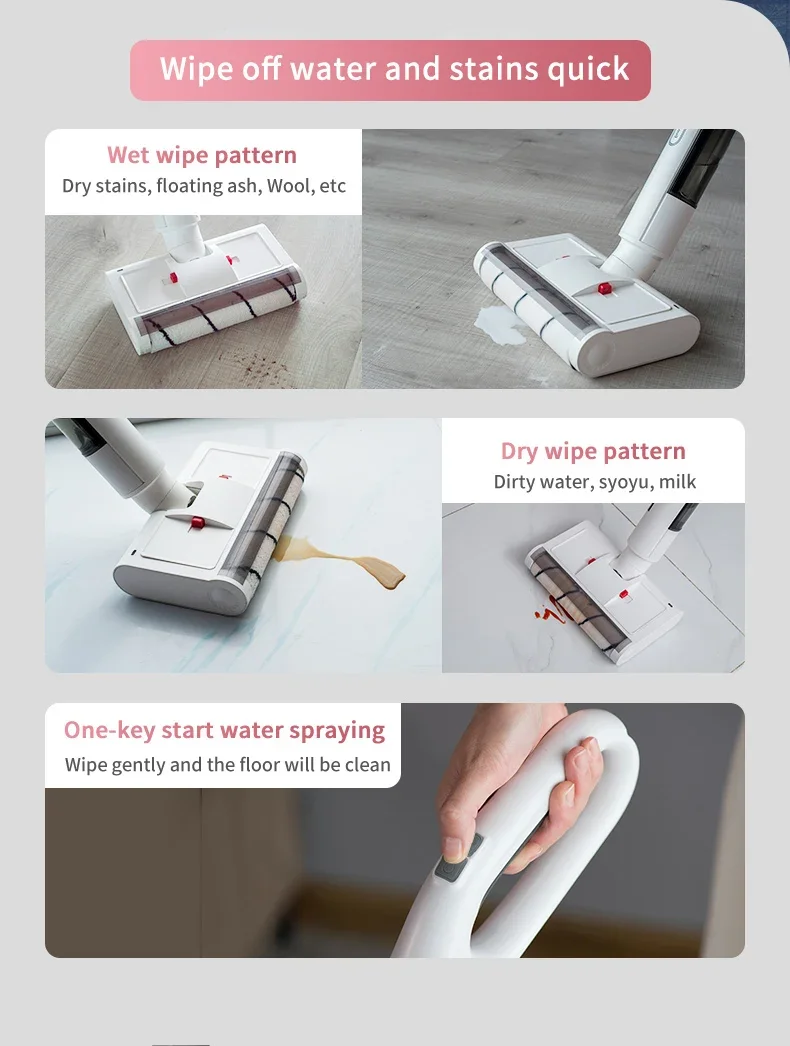 Wipe off water and stains quick

Wet wipe pattern
Dry stains, floating ash, Wool, etc

Dry wipe pattern
Dirty water, syoyu, milk

One-key start water spraying
Wipe gently and the floor will be clean