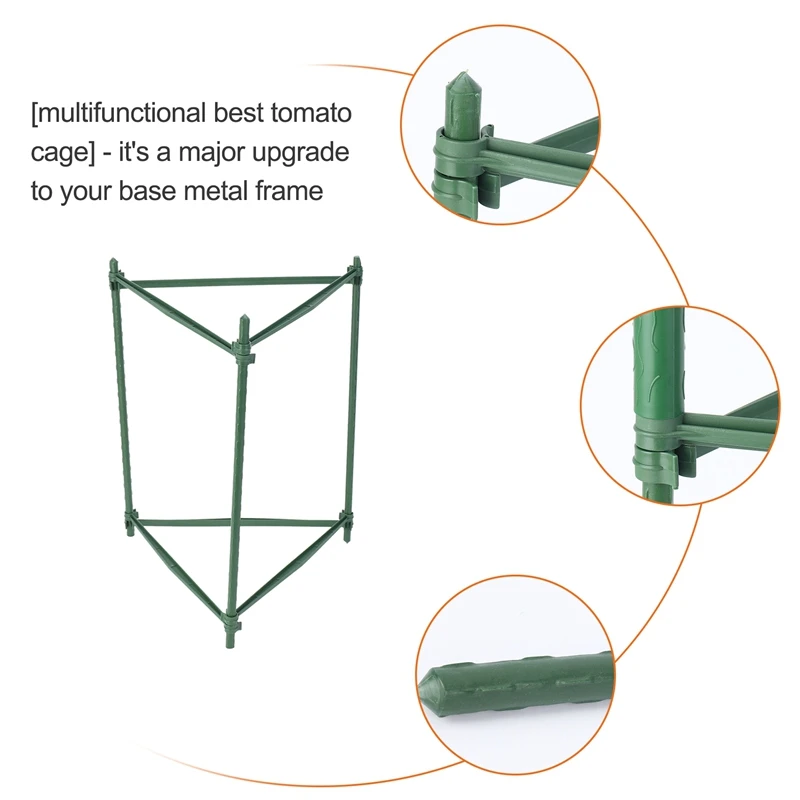 [multifunctional best tomato cage] - it's a major upgrade to your base metal frame