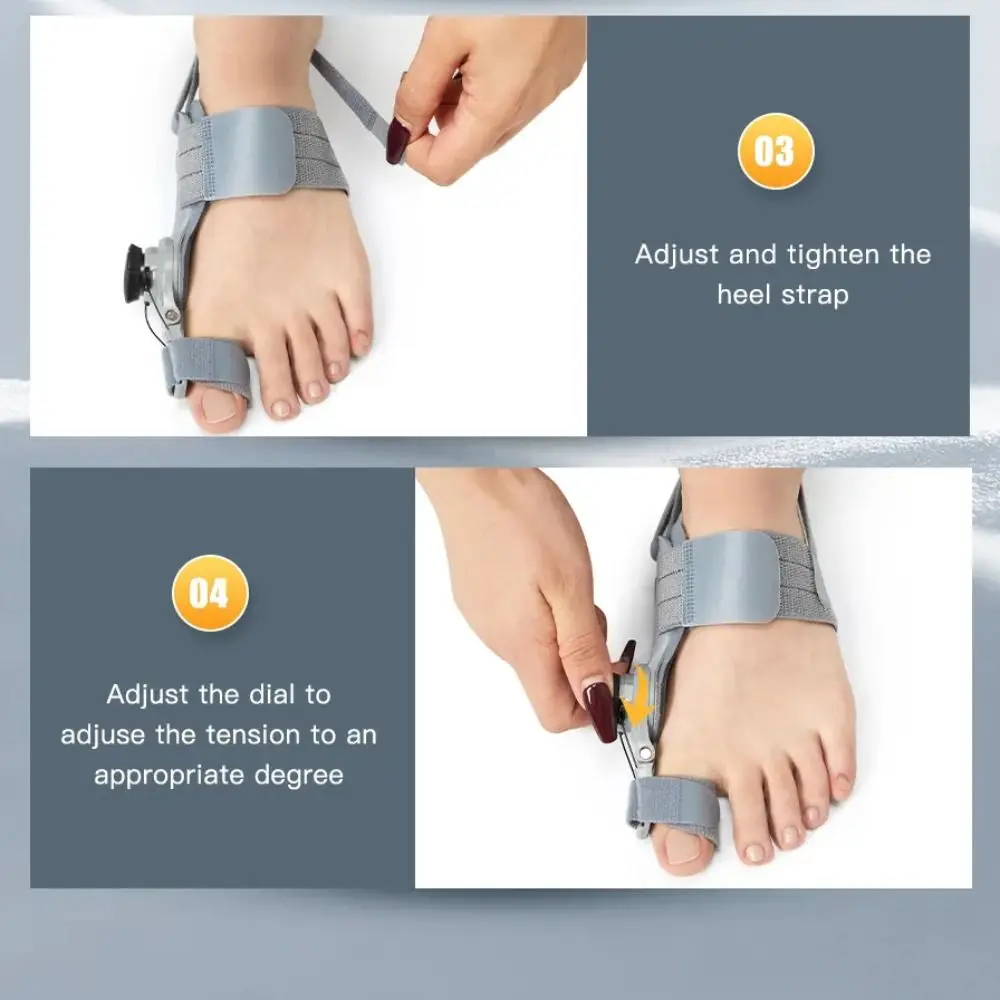 03

Adjust and tighten the heel strap

04

Adjust the dial to adjuse the tension to an appropriate degree