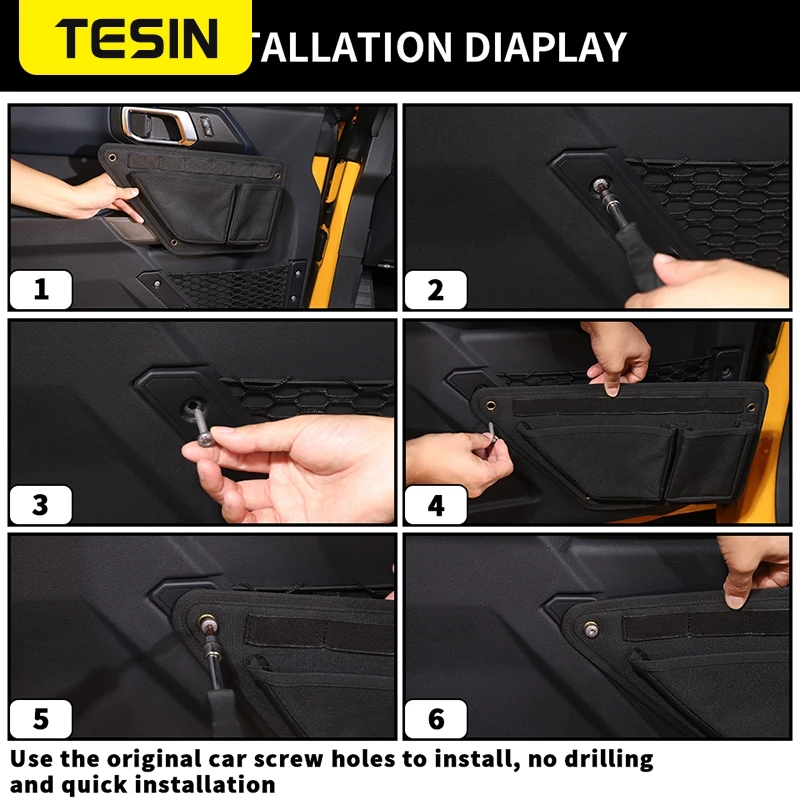 TESIN TALLATION DIAPLAY

1

2

3

4

5

6

Use the original car screw holes to install, no drilling and quick installation