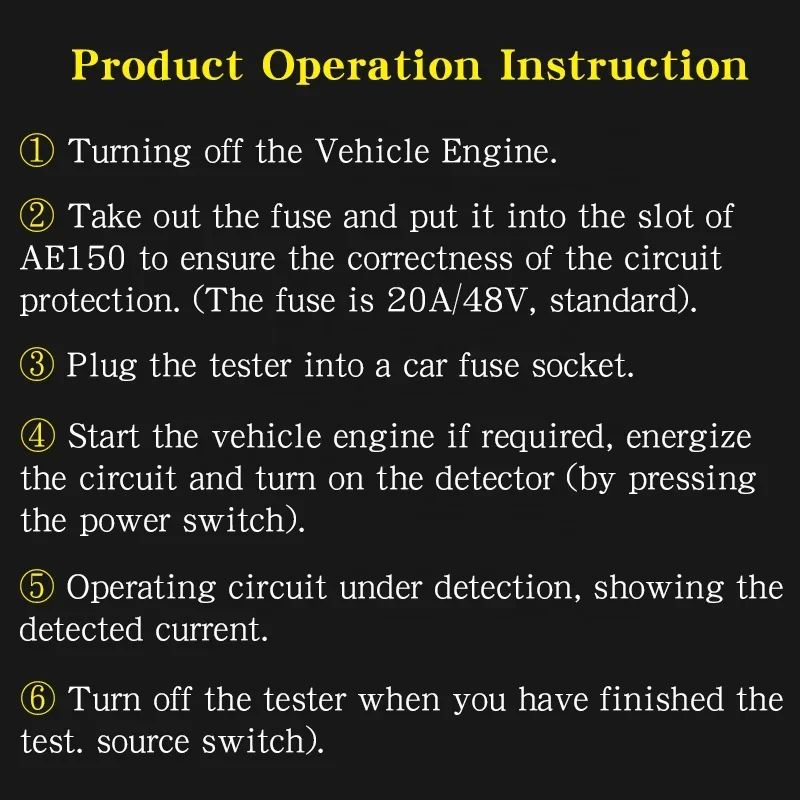 Product Operation Instruction

① Turning off the Vehicle Engine.

② Take out the fuse and put it into the slot of AE150 to ensure the correctness of the circuit protection. (The fuse is 20A/48V, standard).

③ Plug the tester into a car fuse socket.

④ Start the vehicle engine if required, energize the circuit and turn on the detector (by pressing the power switch).

⑤ Operating circuit under detection, showing the detected current.

⑥ Turn off the tester when you have finished the test. source switch).