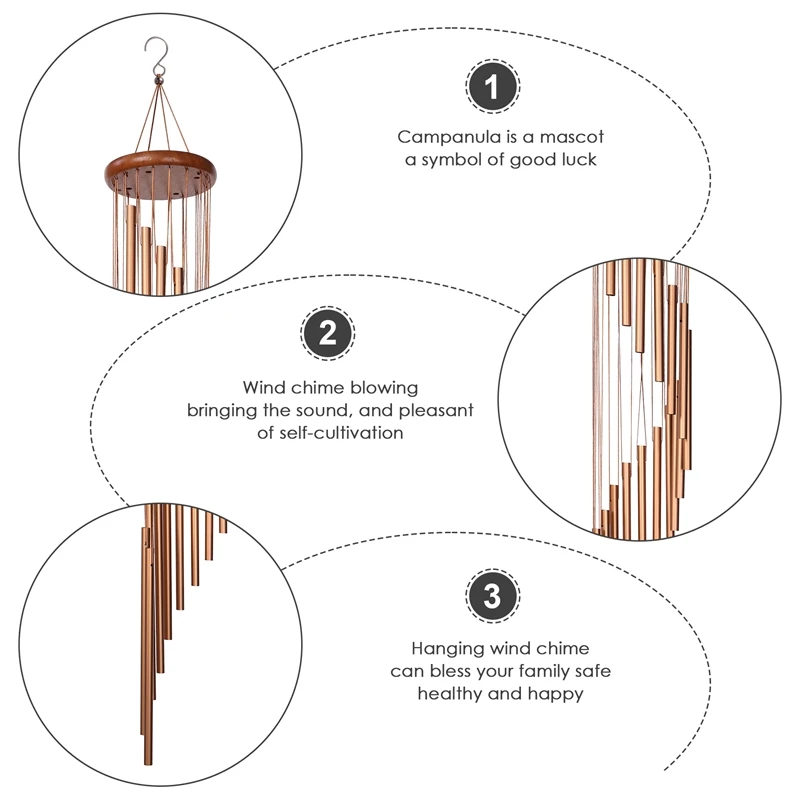 1

Campanula is a mascot
a symbol of good luck

2

Wind chime blowing
bringing the sound, and pleasant
of self-cultivation

3

Hanging wind chime
can bless your family safe
healthy and happy