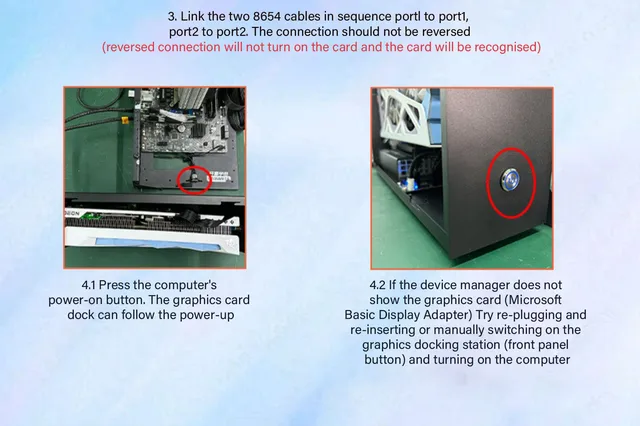 3. Link the two 8654 cables in sequence portl to port1, port2 to port2. The connection should not be reversed
(reversed connection will not turn on the card and the card will be recognised)

4.1 Press the computer's power-on button. The graphics card dock can follow the power-up

4.2 If the device manager does not show the graphics card (Microsoft Basic Display Adapter) Try re-plugging and re-inserting or manually switching on the graphics docking station (front panel button) and turning on the computer