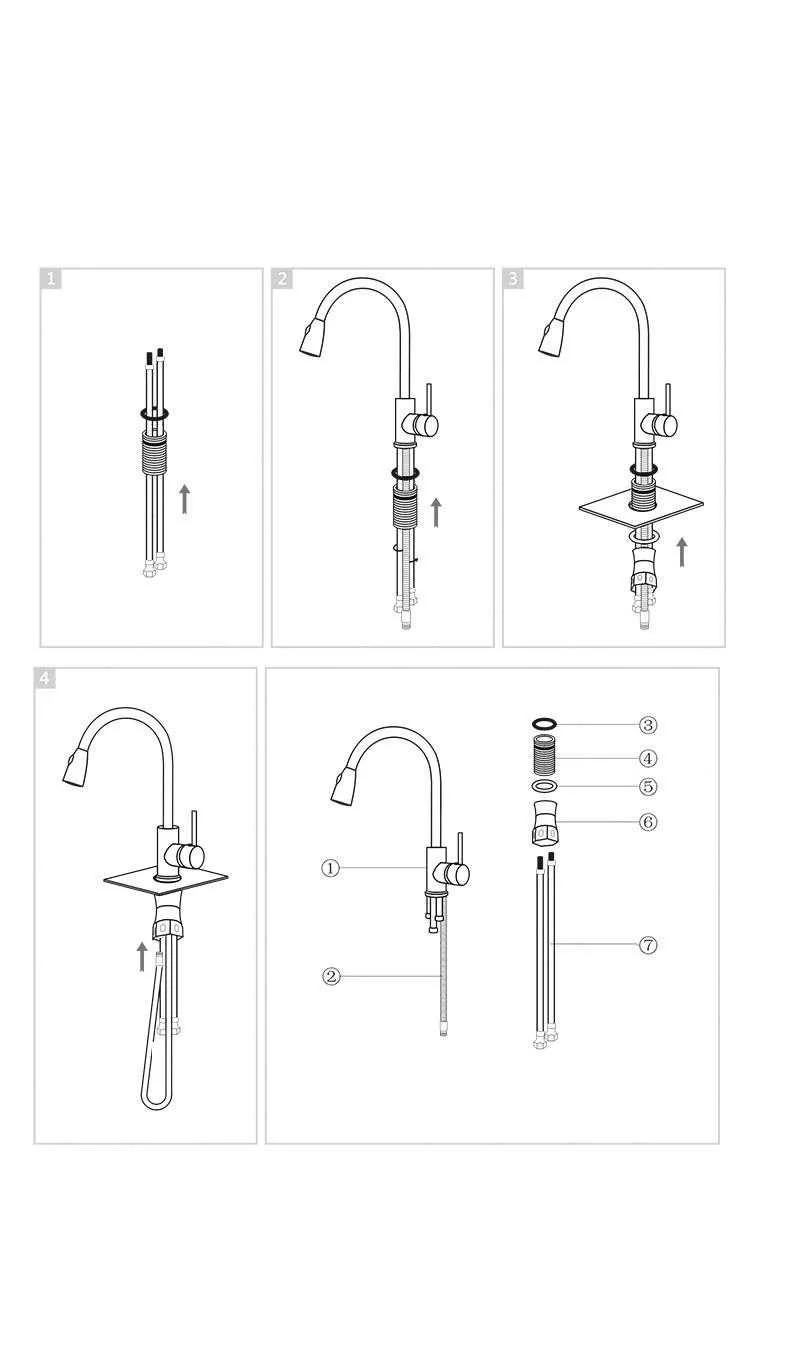 1

2

3

4

①

②

③

④

⑤

⑥

⑦