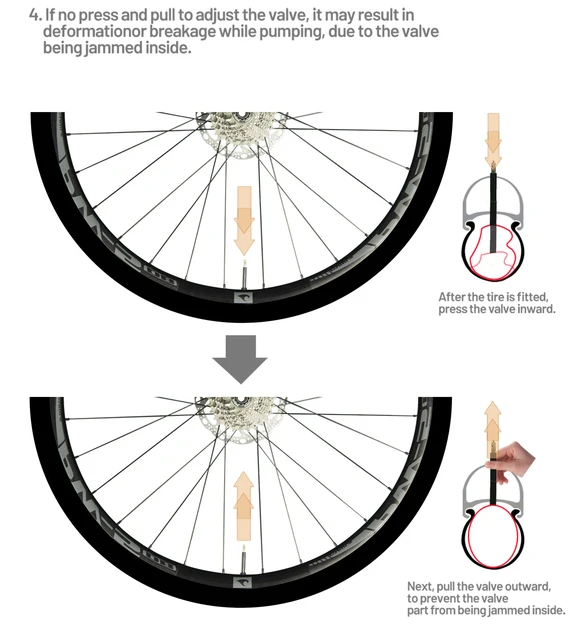 4. If no press and pull to adjust the valve, it may result in deformationor breakage while pumping, due to the valve being jammed inside.

After the tire is fitted, press the valve inward.

Next, pull the valve outward, to prevent the valve part from being jammed inside.