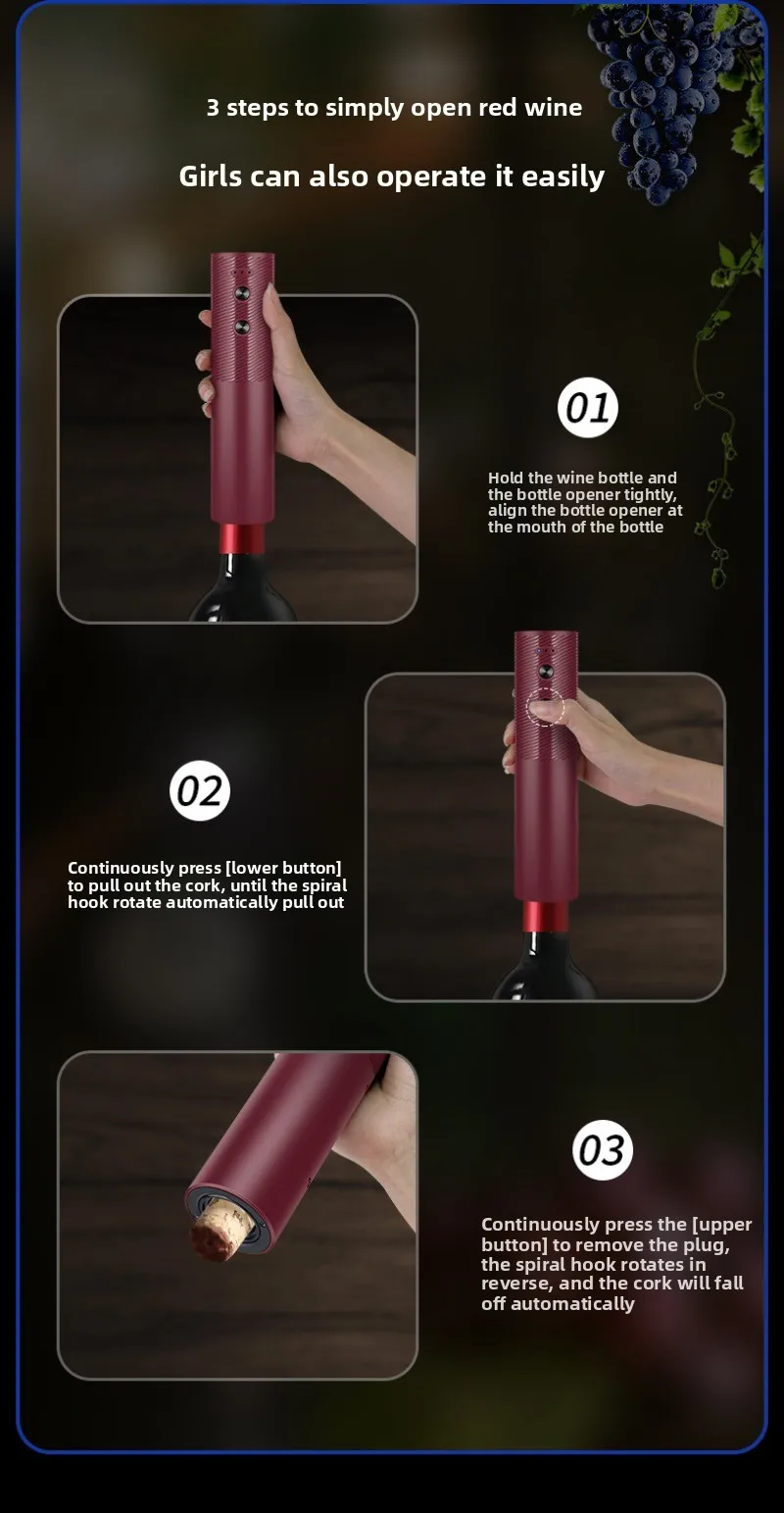 3 steps to simply open red wine

Girls can also operate it easily

01

Hold the wine bottle and the bottle opener tightly, align the bottle opener at the mouth of the bottle

02

Continuously press [lower button] to pull out the cork, until the spiral hook rotate automatically pull out

03

Continuously press the [upper button] to remove the plug, the spiral hook rotates in reverse, and the cork will fall off automatically