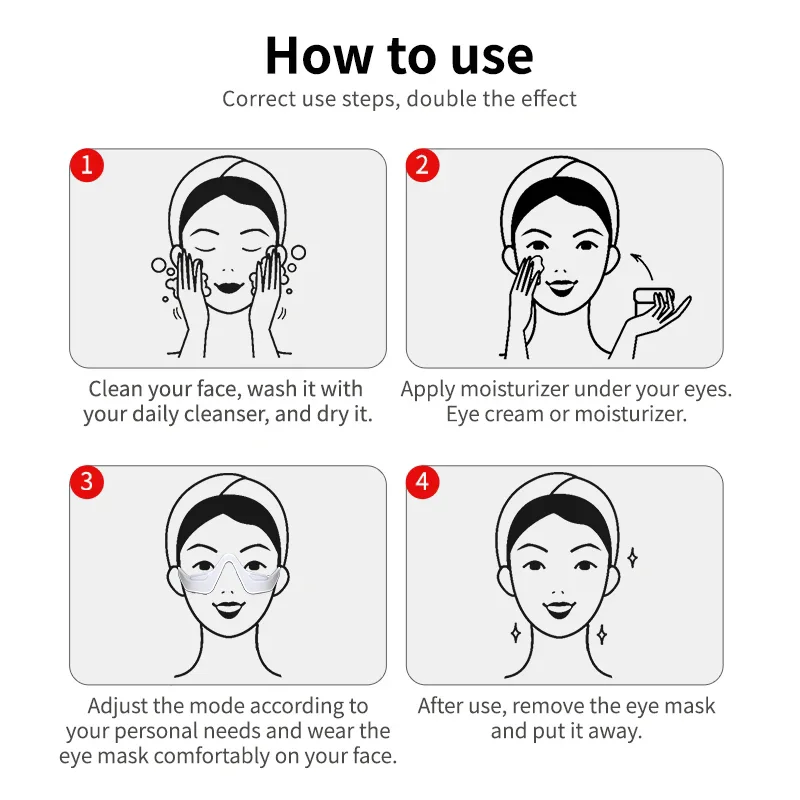 How to use

Correct use steps, double the effect

1

Clean your face, wash it with your daily cleanser, and dry it.

2

Apply moisturizer under your eyes. Eye cream or moisturizer.

3

Adjust the mode according to your personal needs and wear the eye mask comfortably on your face.

4

After use, remove the eye mask and put it away.