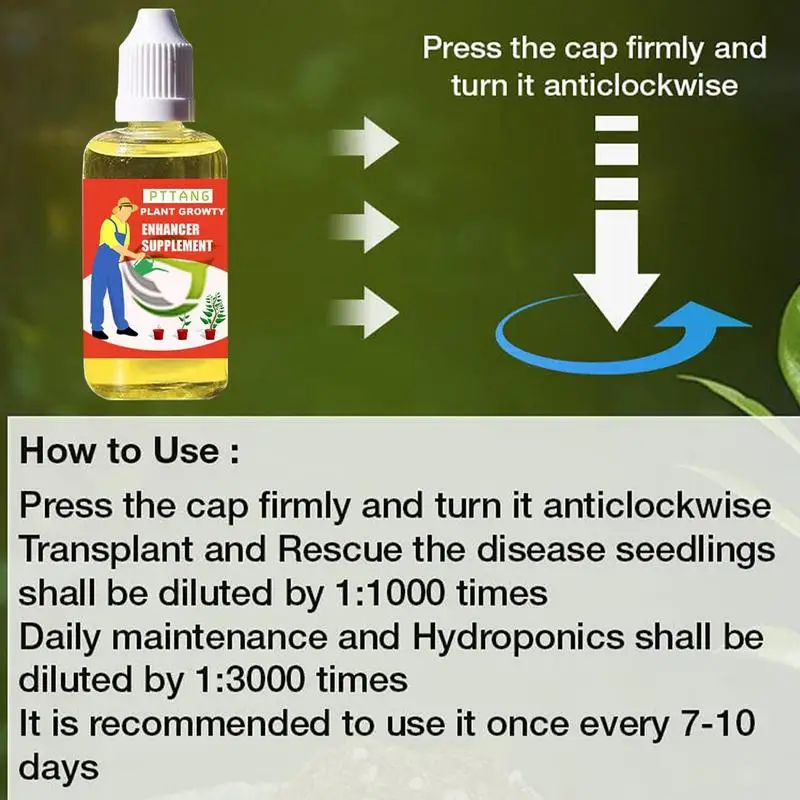 PTTANG
PLANT GROWTY
ENHANCER
SUPPLEMENT

Press the cap firmly and turn it anticlockwise

How to Use :

Press the cap firmly and turn it anticlockwise
Transplant and Rescue the disease seedlings shall be diluted by 1:1000 times
Daily maintenance and Hydroponics shall be diluted by 1:3000 times
It is recommended to use it once every 7-10 days