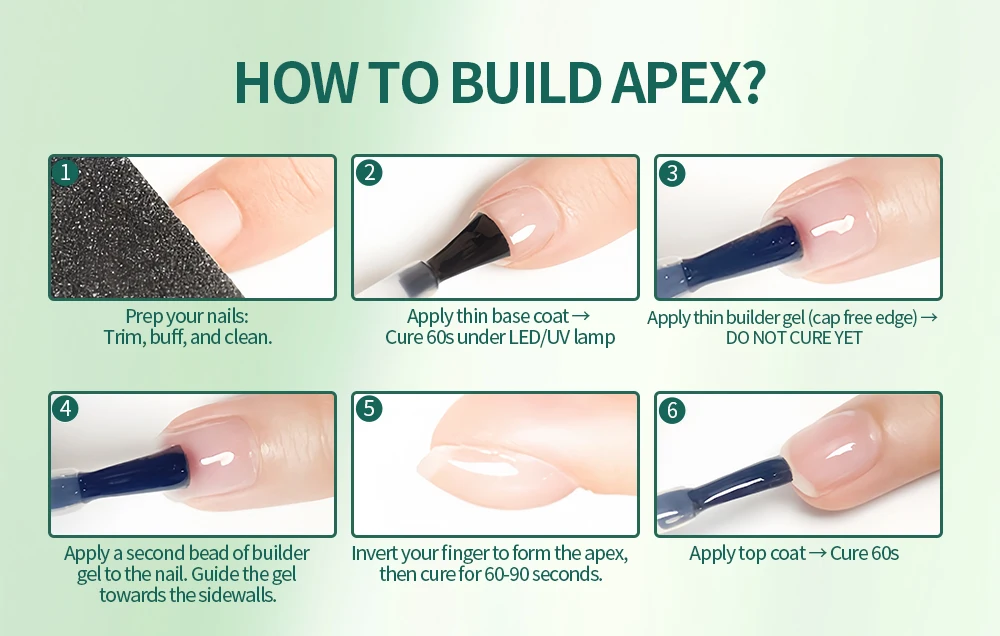 HOW TO BUILD APEX?

1
Prep your nails:
Trim, buff, and clean.

2
Apply thin base coat →
Cure 60s under LED/UV lamp

3
Apply thin builder gel (cap free edge) →
DO NOT CURE YET

4
Apply a second bead of builder gel to the nail. Guide the gel towards the sidewalls.

5
Invert your finger to form the apex, then cure for 60-90 seconds.

6
Apply top coat → Cure 60s