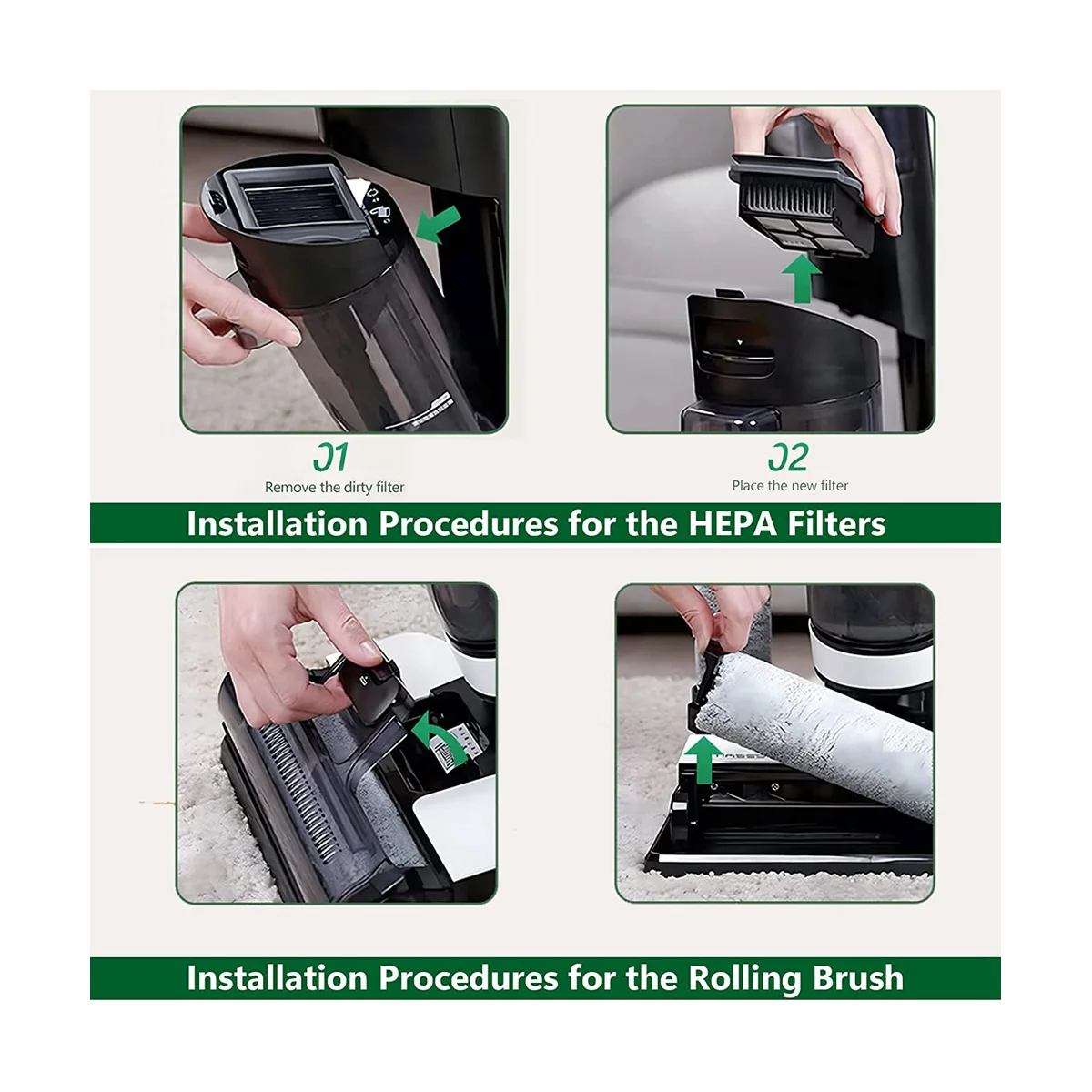 01
Remove the dirty filter

02
Place the new filter

Installation Procedures for the HEPA Filters

Installation Procedures for the Rolling Brush