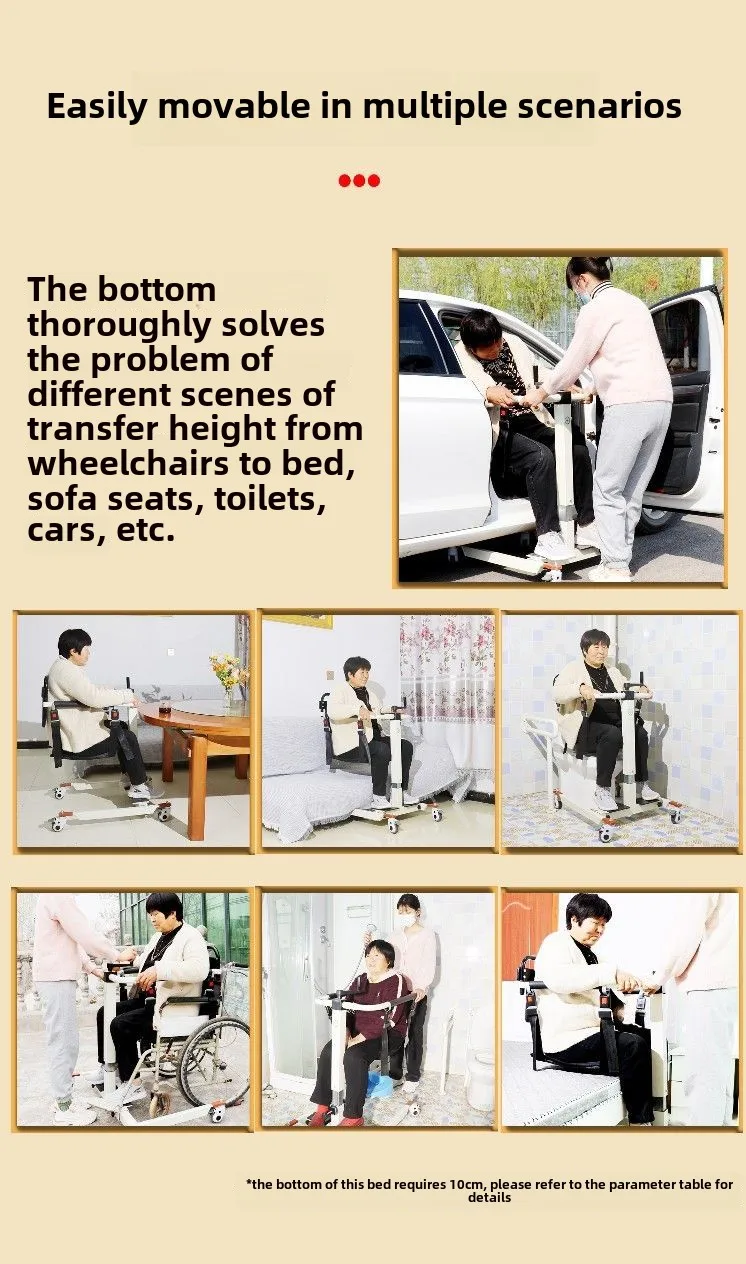 Easily movable in multiple scenarios

The bottom thoroughly solves the problem of different scenes of transfer height from wheelchairs to bed, sofa seats, toilets, cars, etc.

*the bottom of this bed requires 10cm, please refer to the parameter table for details