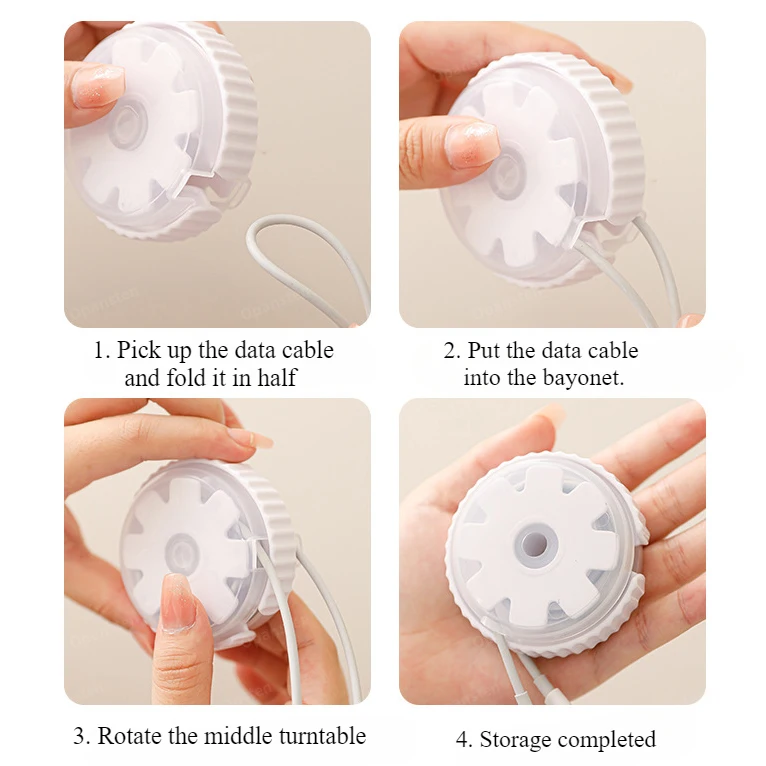 1. Pick up the data cable and fold it in half

2. Put the data cable into the bayonet.

3. Rotate the middle turntable

4. Storage completed