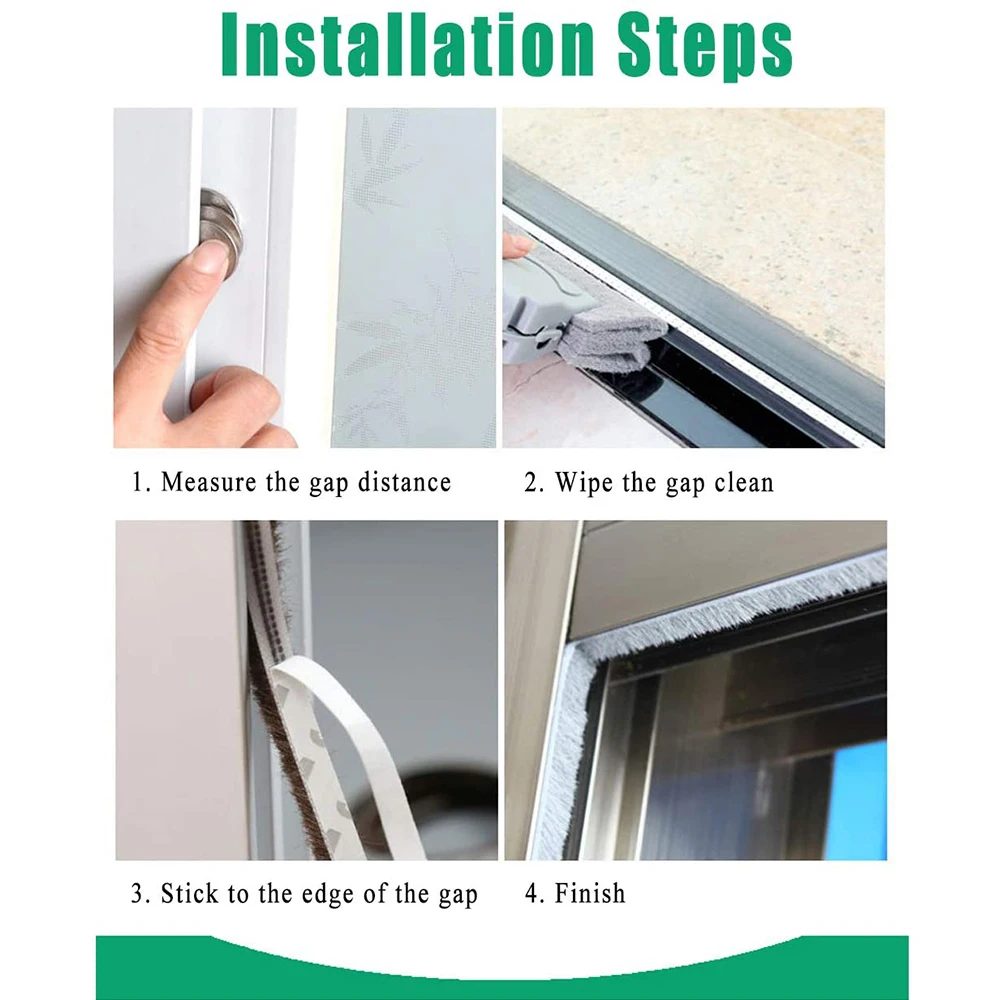 Installation Steps

1. Measure the gap distance

2. Wipe the gap clean

3. Stick to the edge of the gap

4. Finish