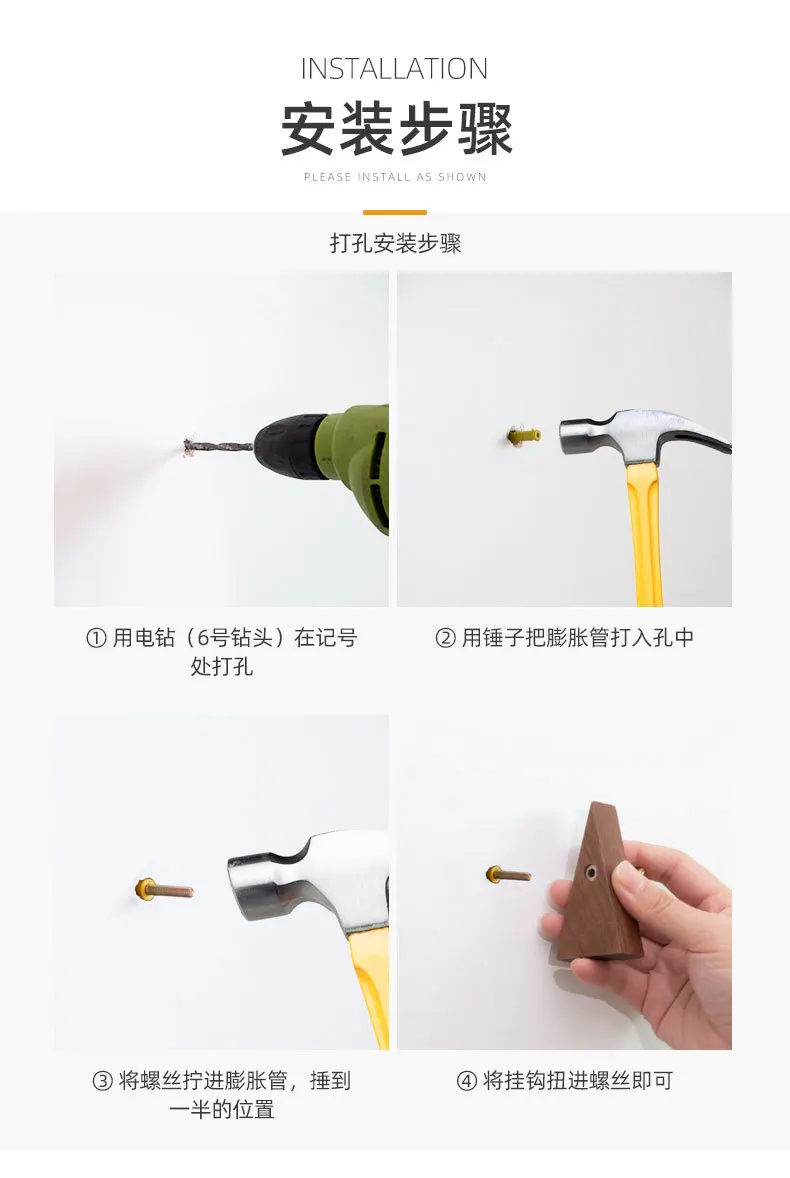 INSTALLATION
安装步骤
PLEASE INSTALL AS SHOWN

打孔安装步骤

① 用电钻（6号钻头）在记号处打孔

② 用锤子把膨胀管打入孔中

③ 将螺丝拧进膨胀管，捶到一半的位置

④ 将挂钩扭进螺丝即可