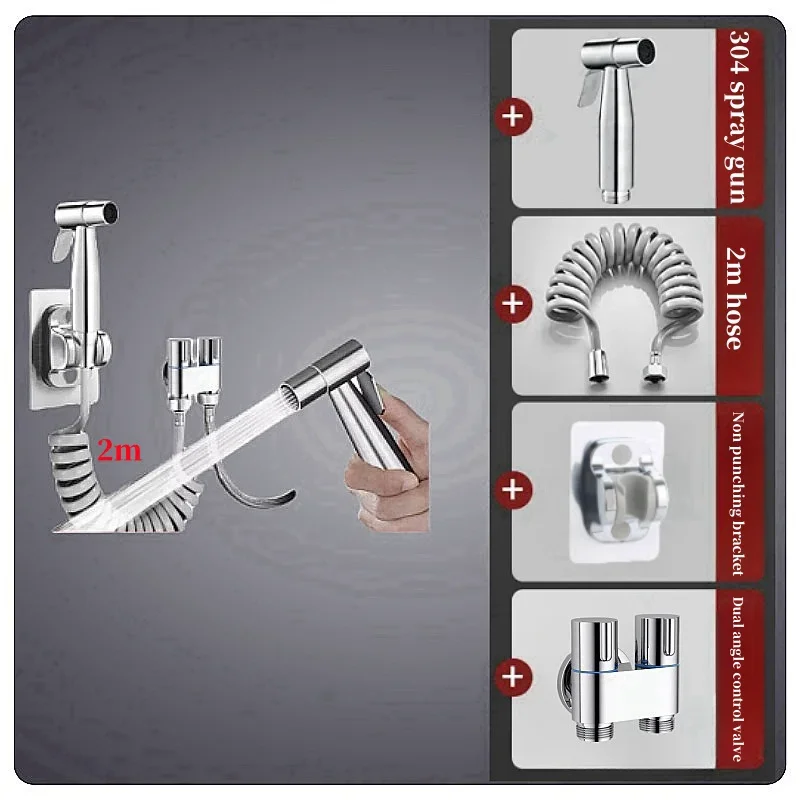 2m

+
304 spray gun

+
2m hose

+
Non punching bracket

+
Dual angle control valve